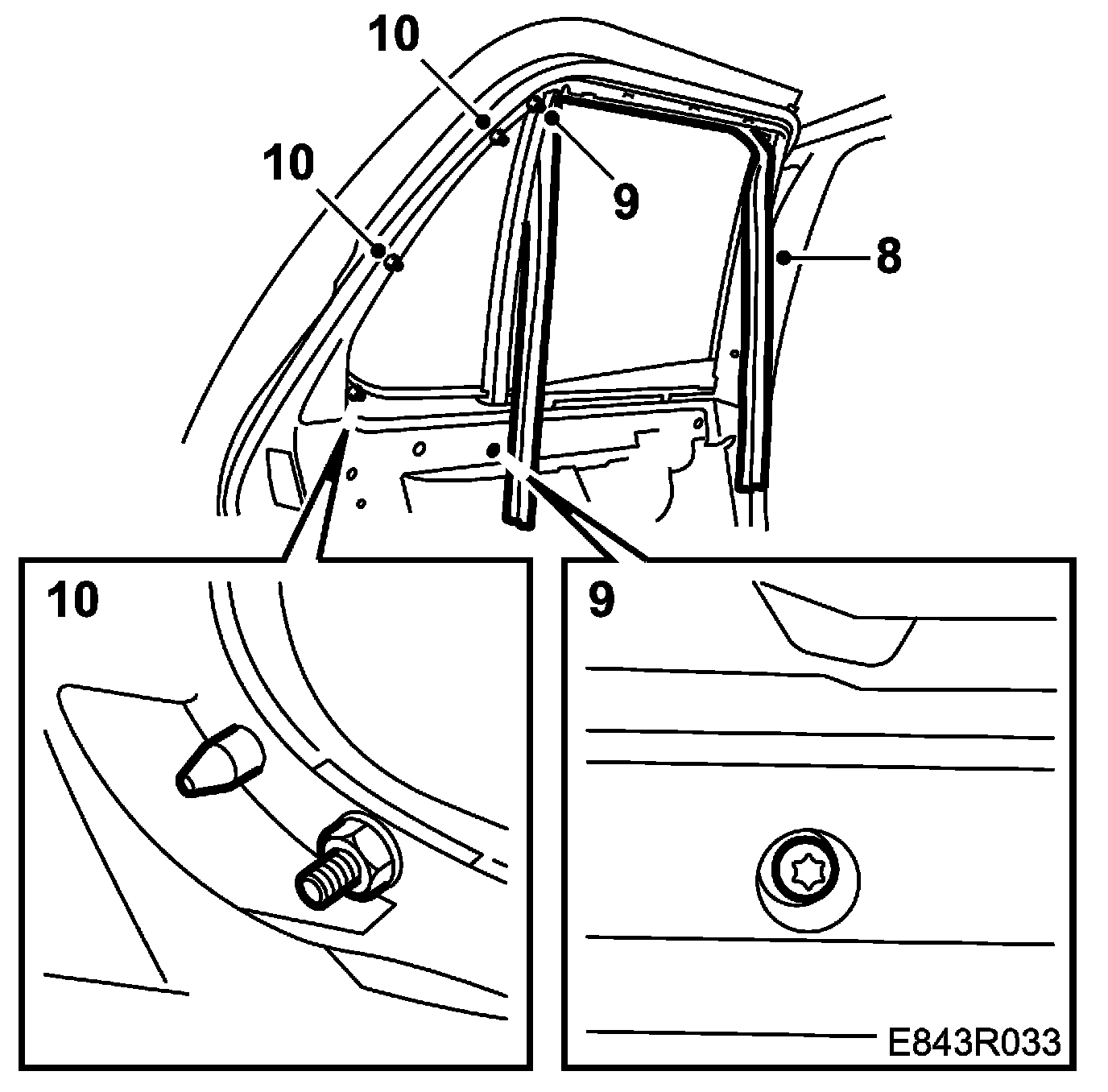 10
10
9
8
10
9
E843R033