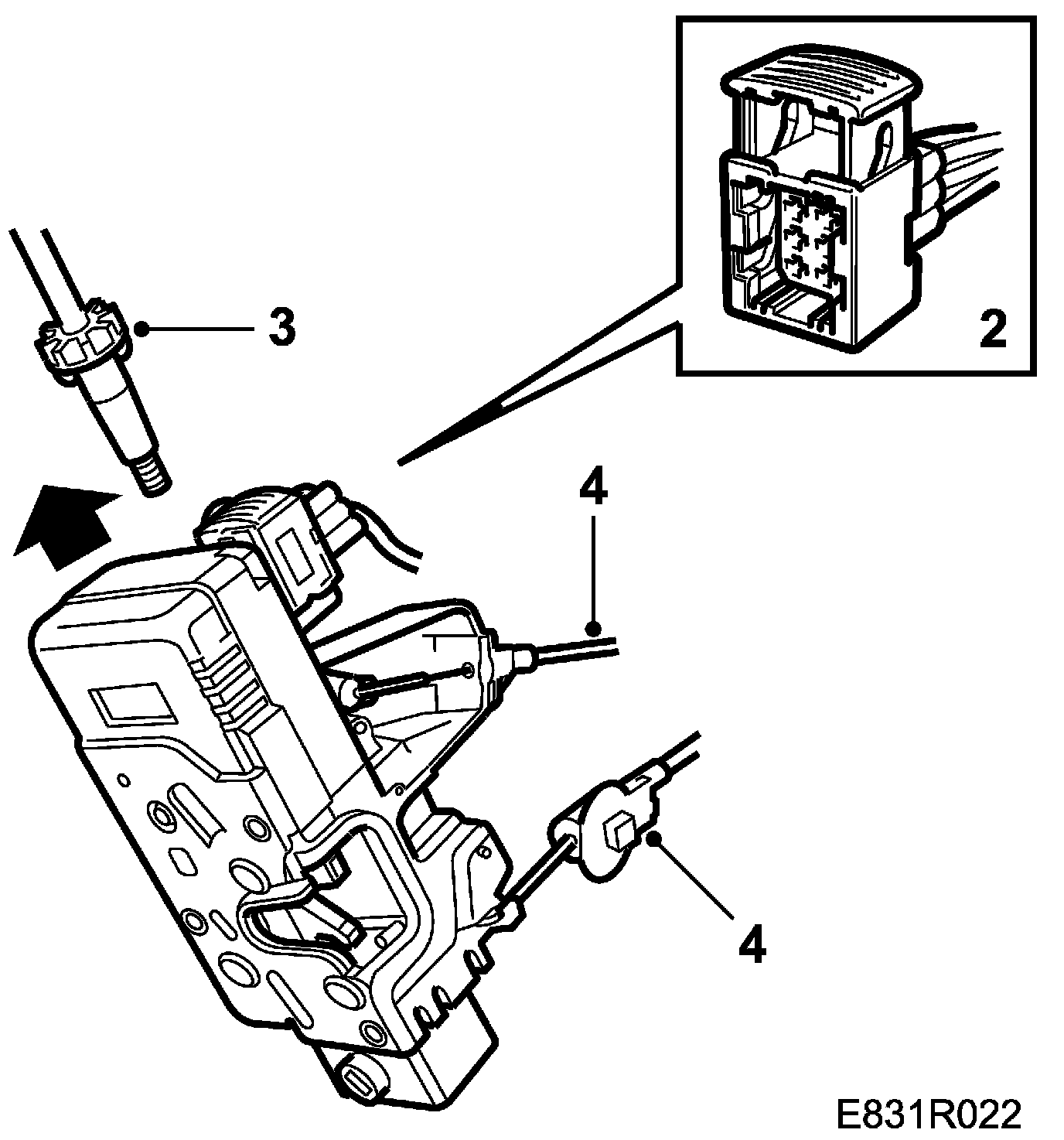 2

3

4

4

E831R022