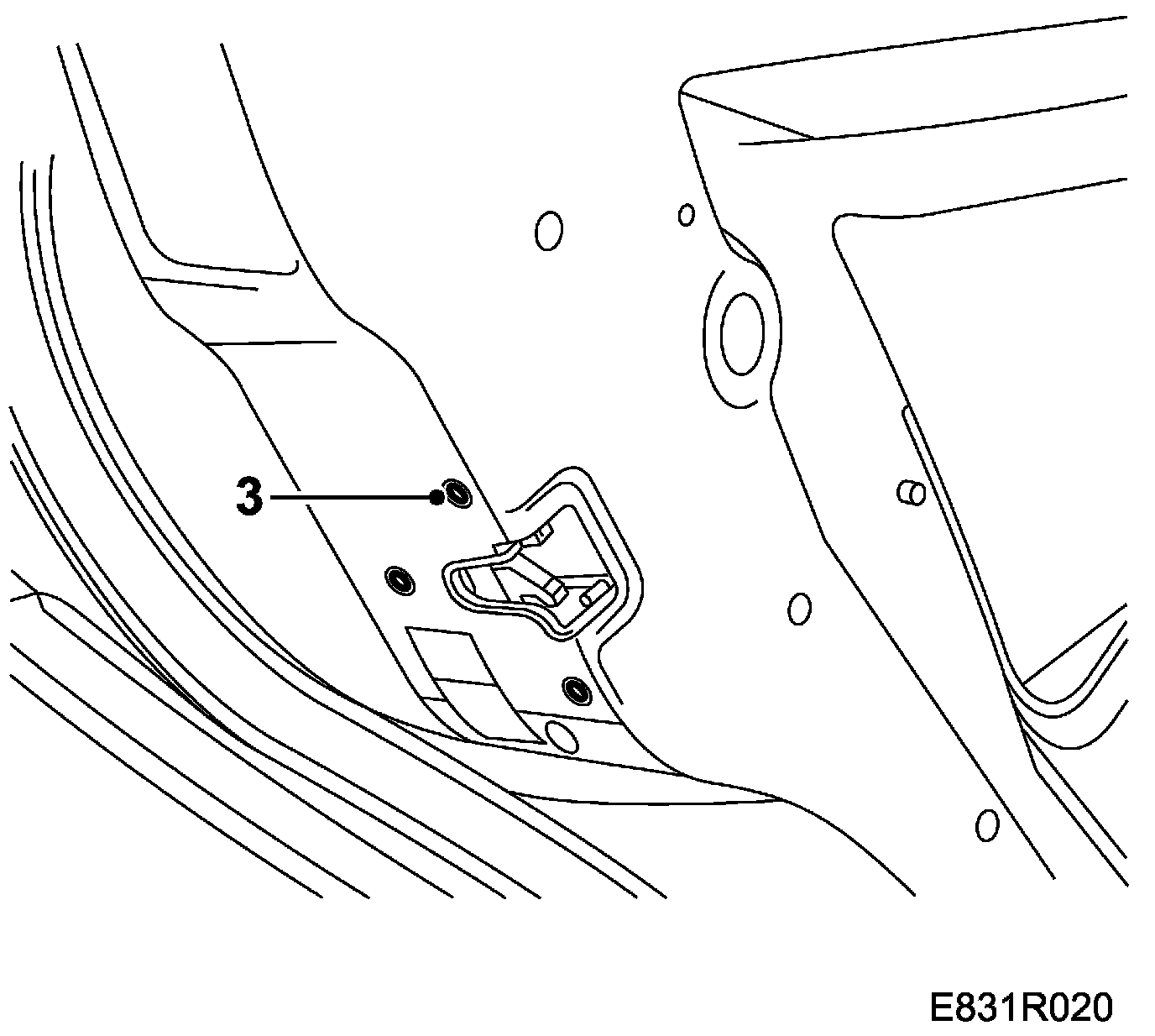 3

E831R020