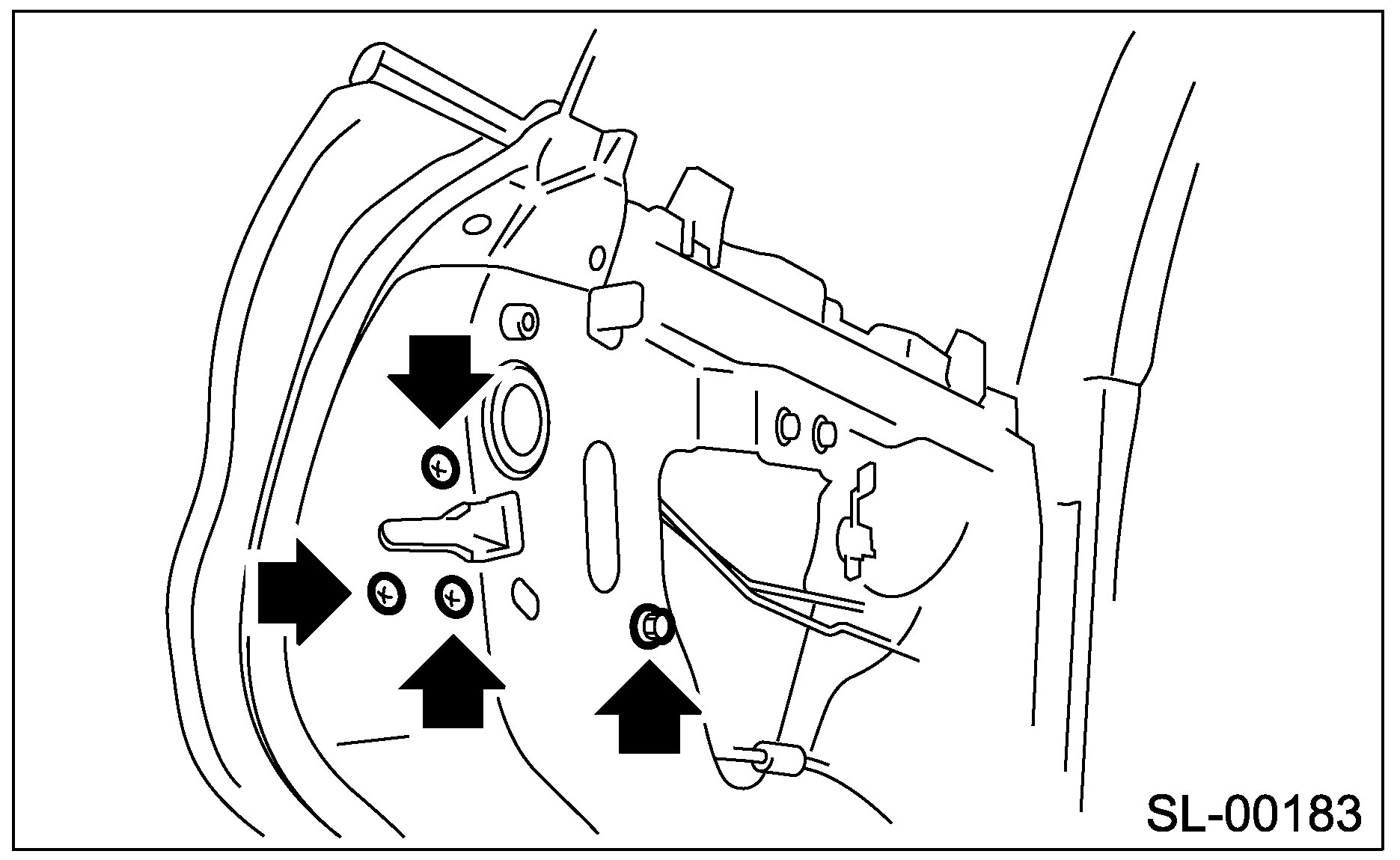 SL-00183