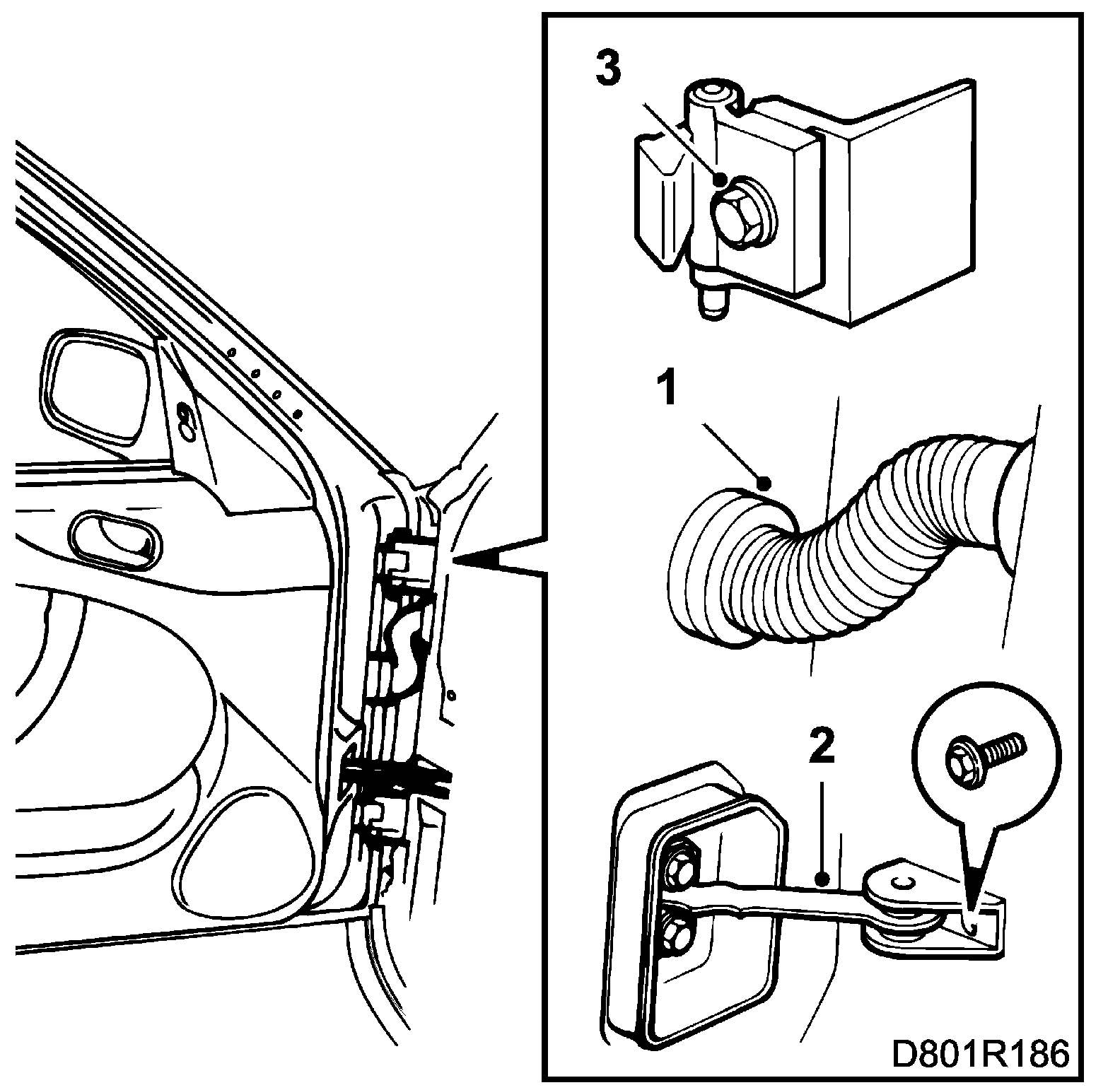 3

1

2

D801R186