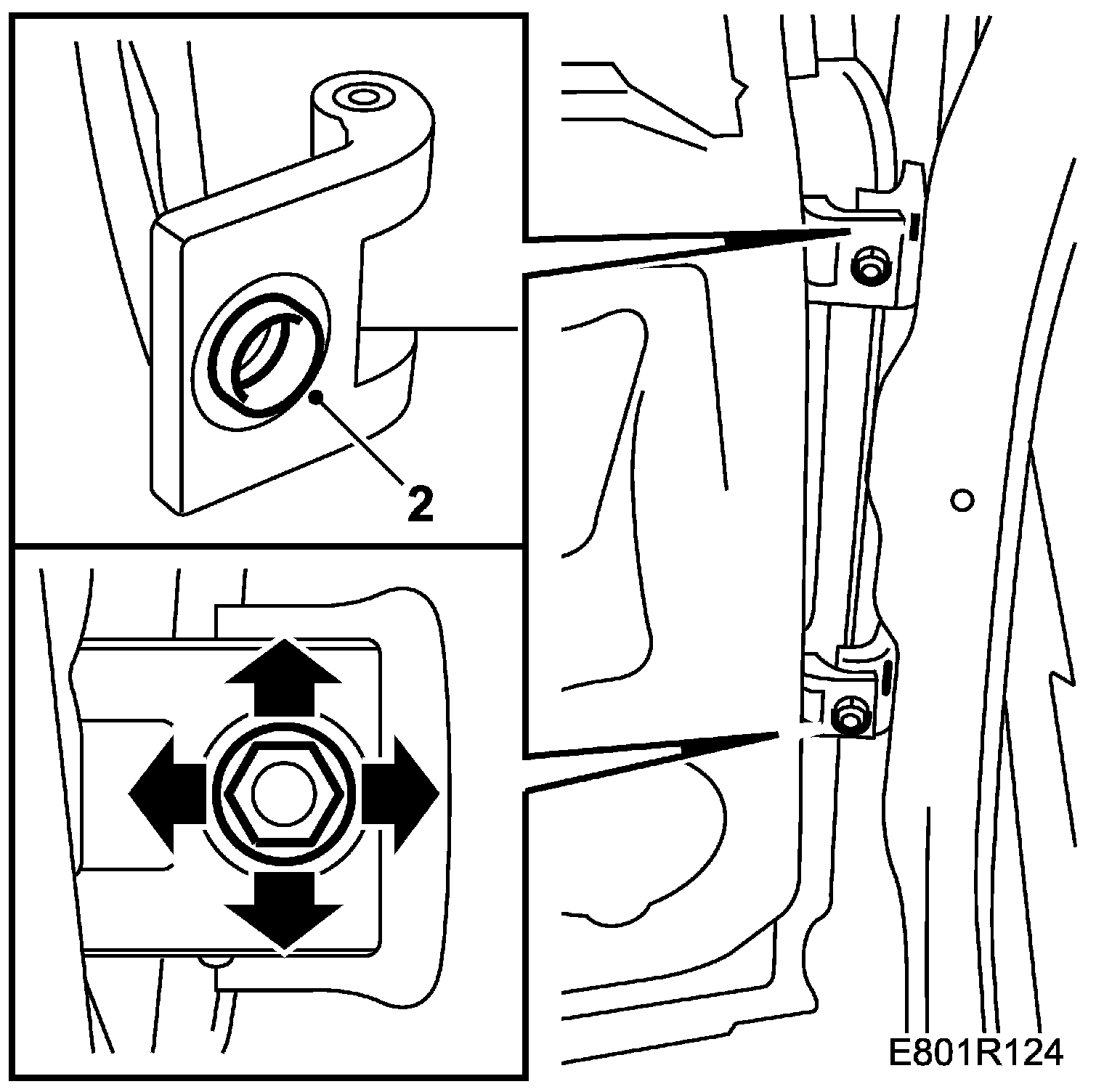 2

E801R124