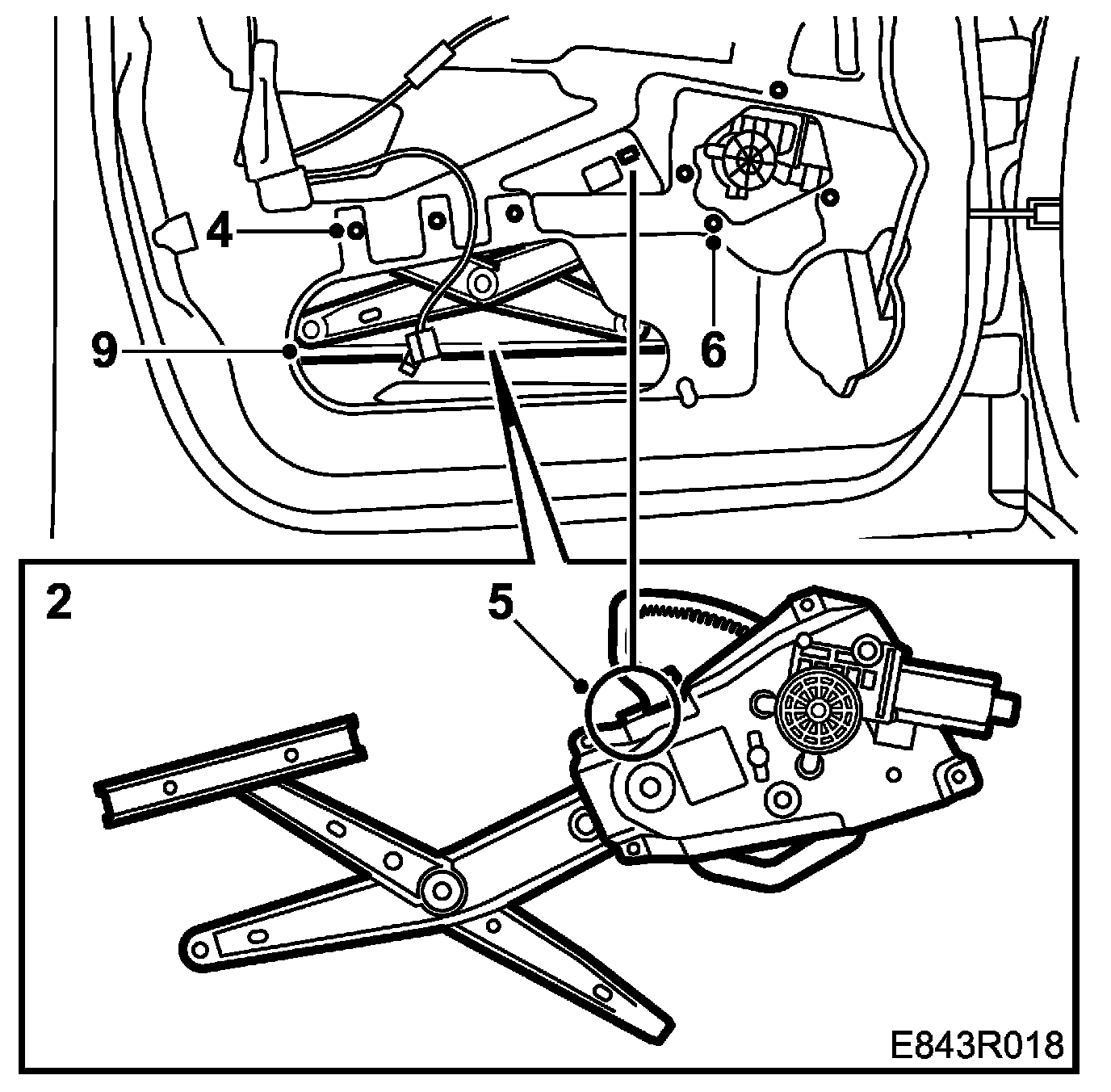 4
6
9
2
5
E843R018