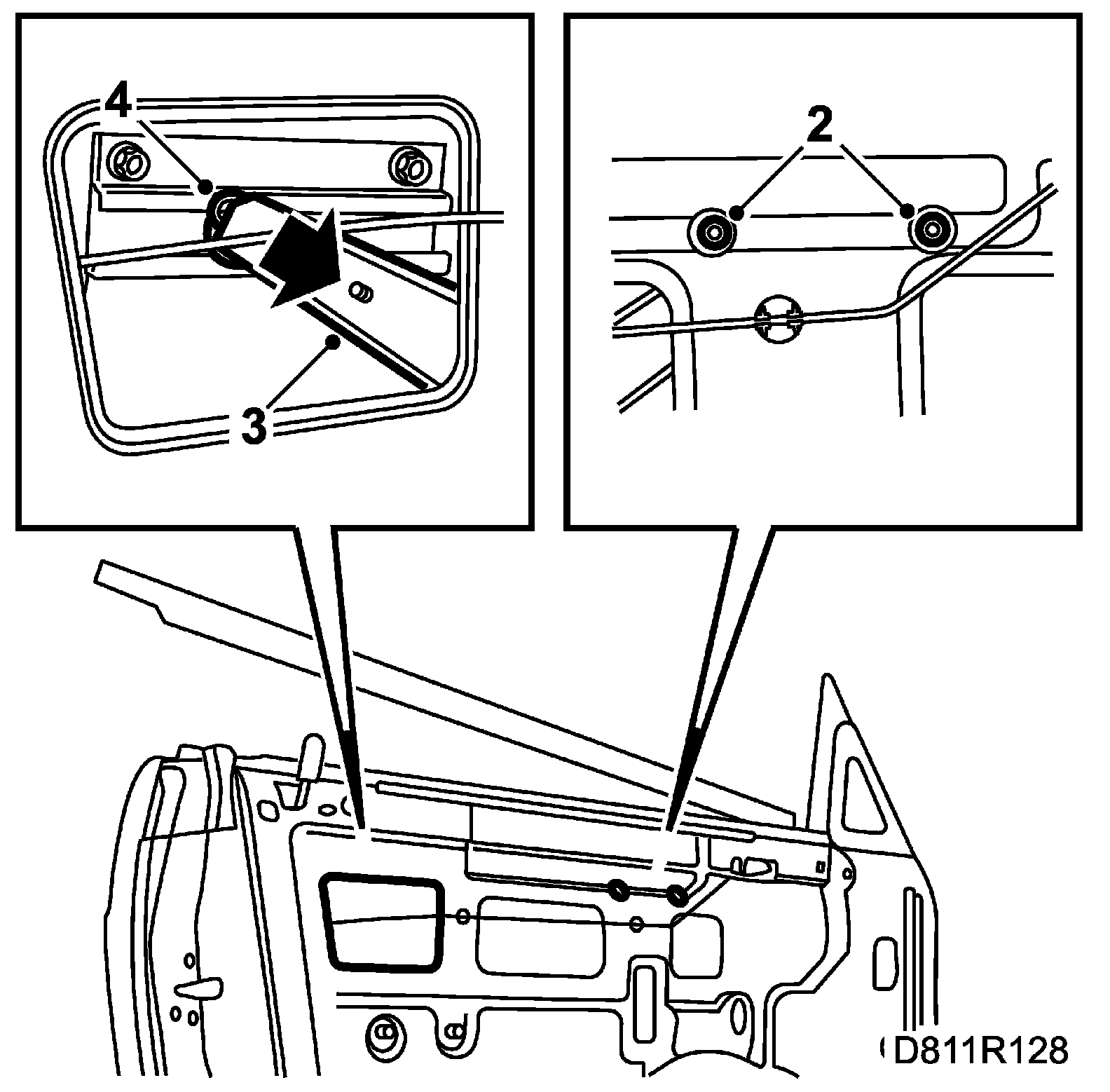 4
3
2
D811R128