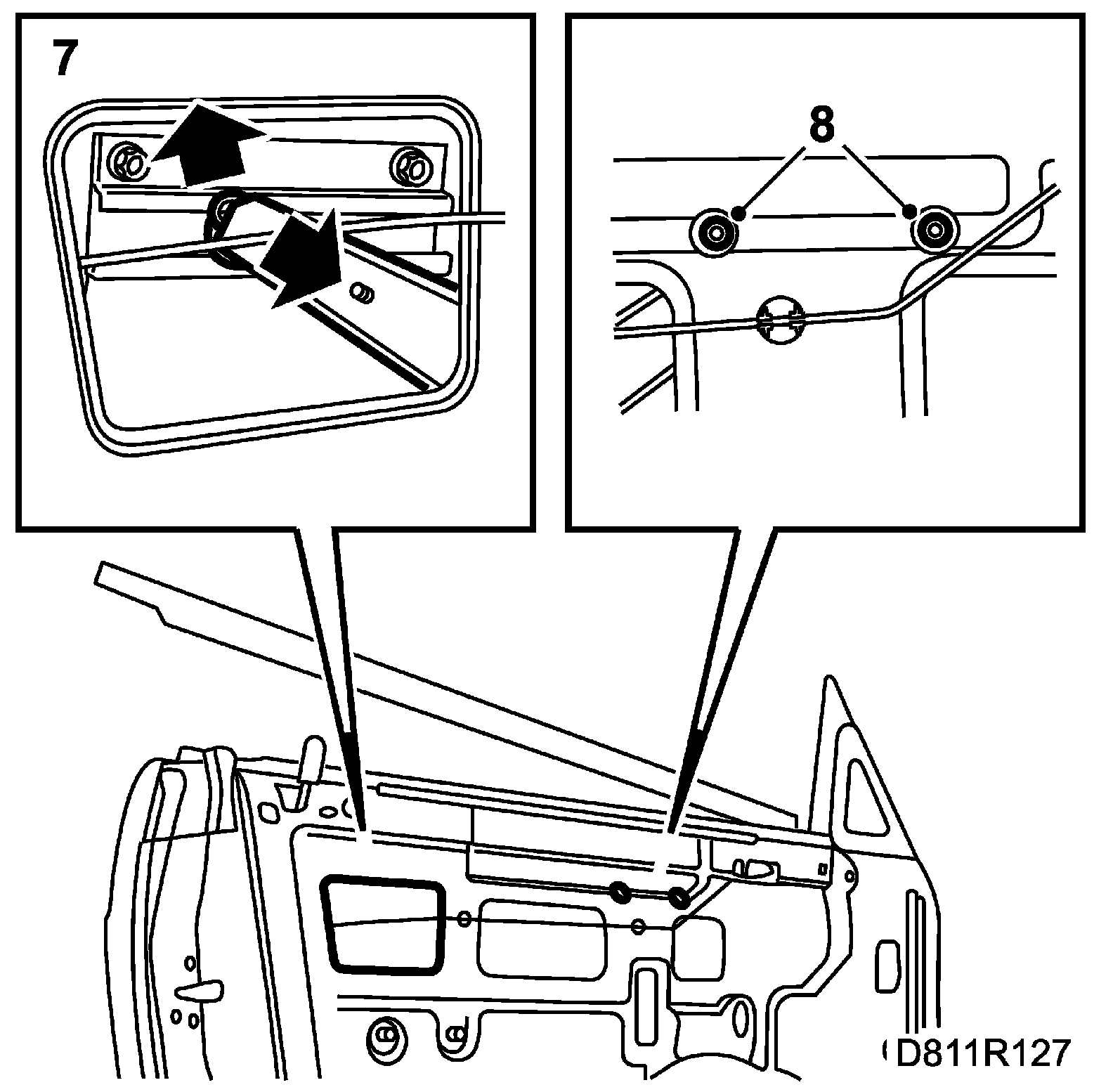 7

8

D811R127