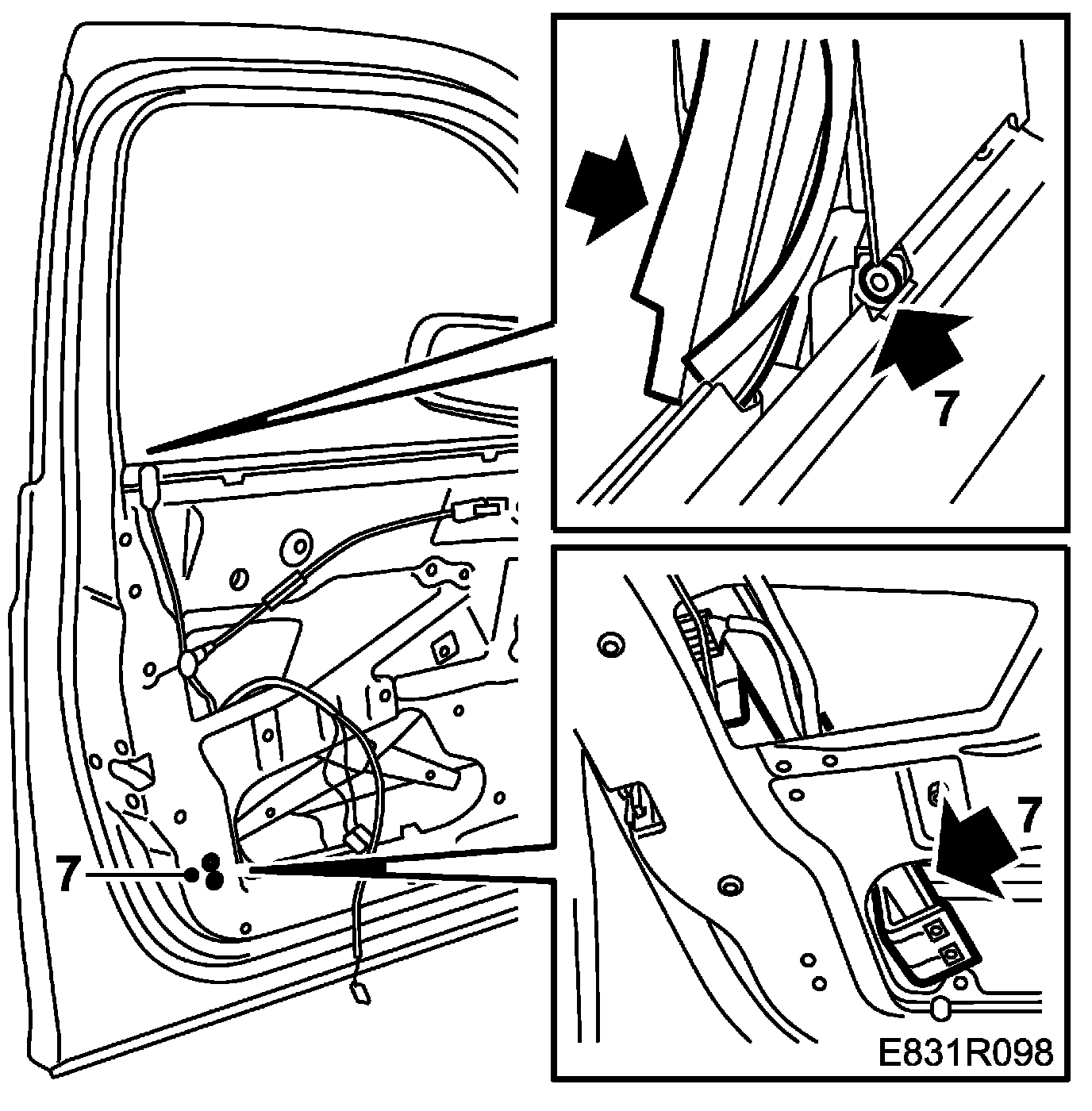 7

7

7

E831R098