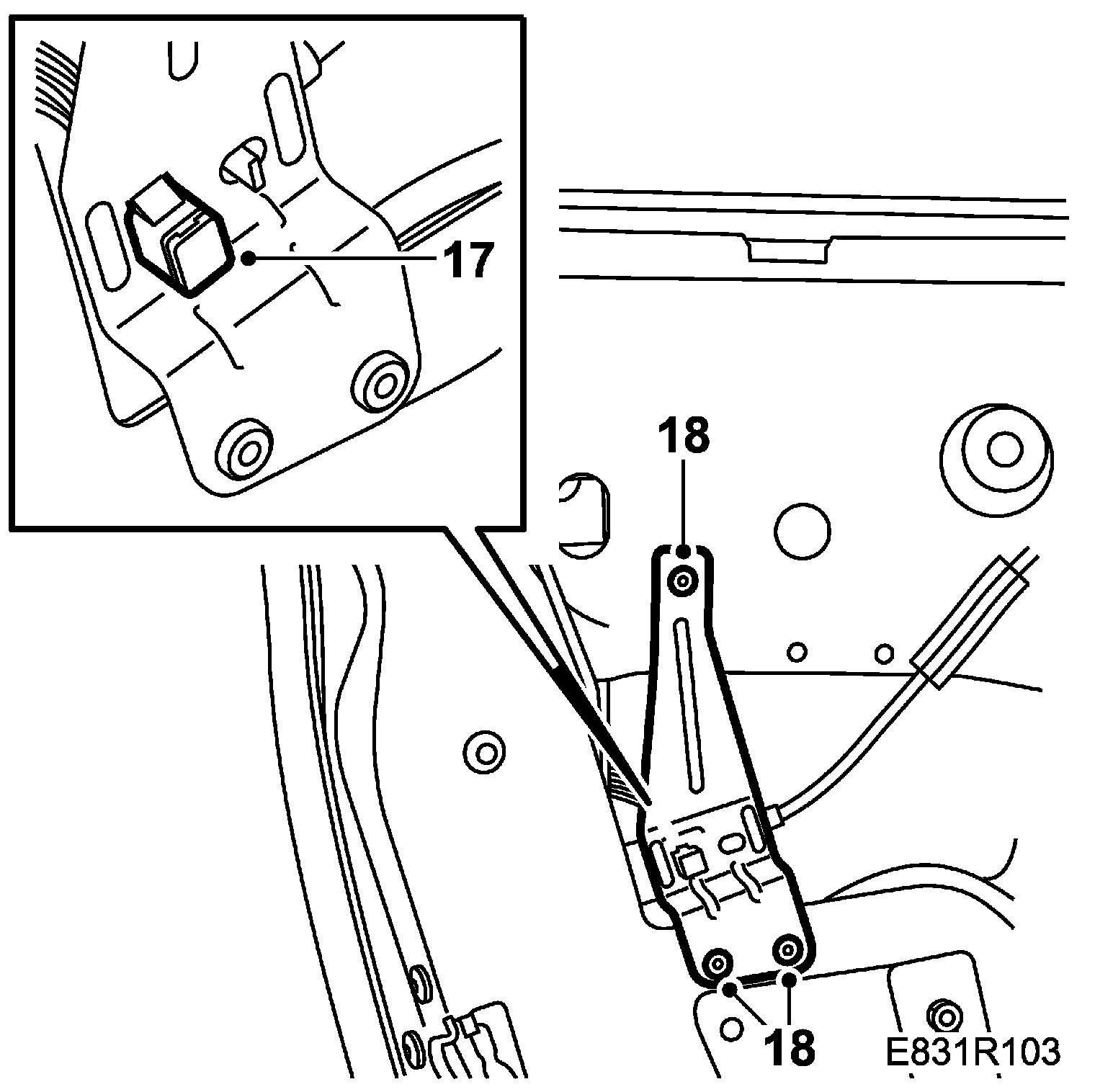 17

18

18

E831R103