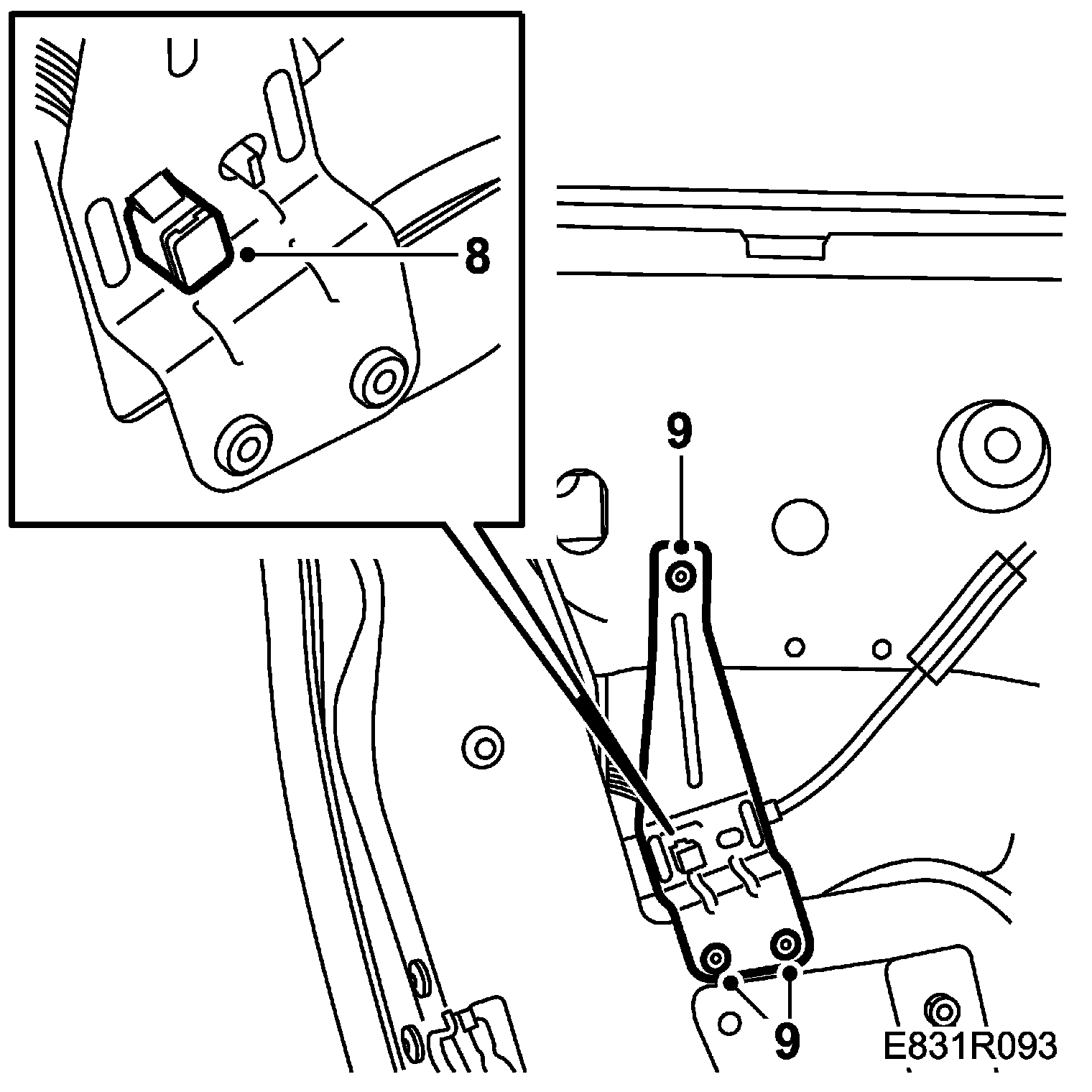 8
9
9
E831R093