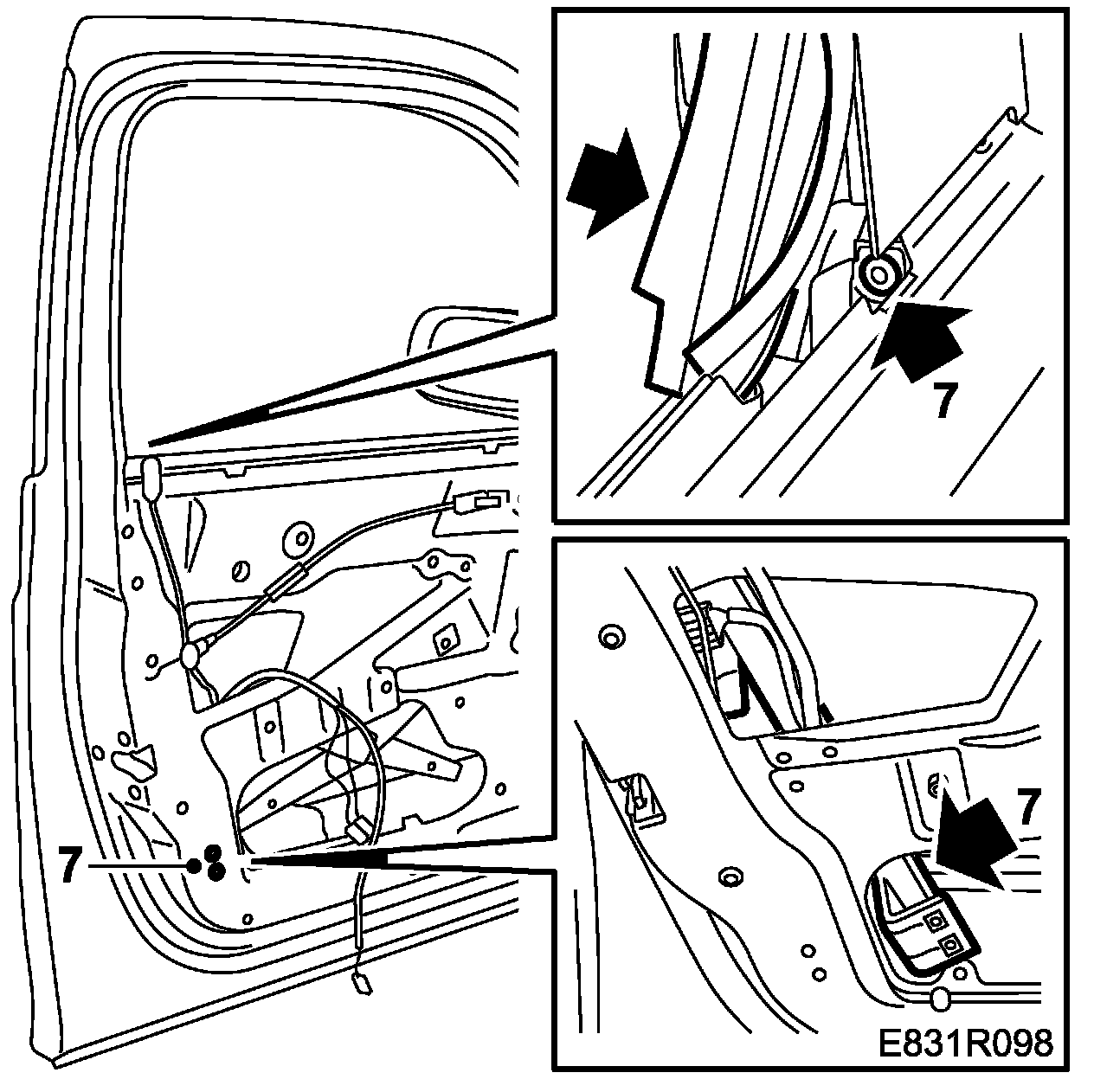 7
7
7
E831R098