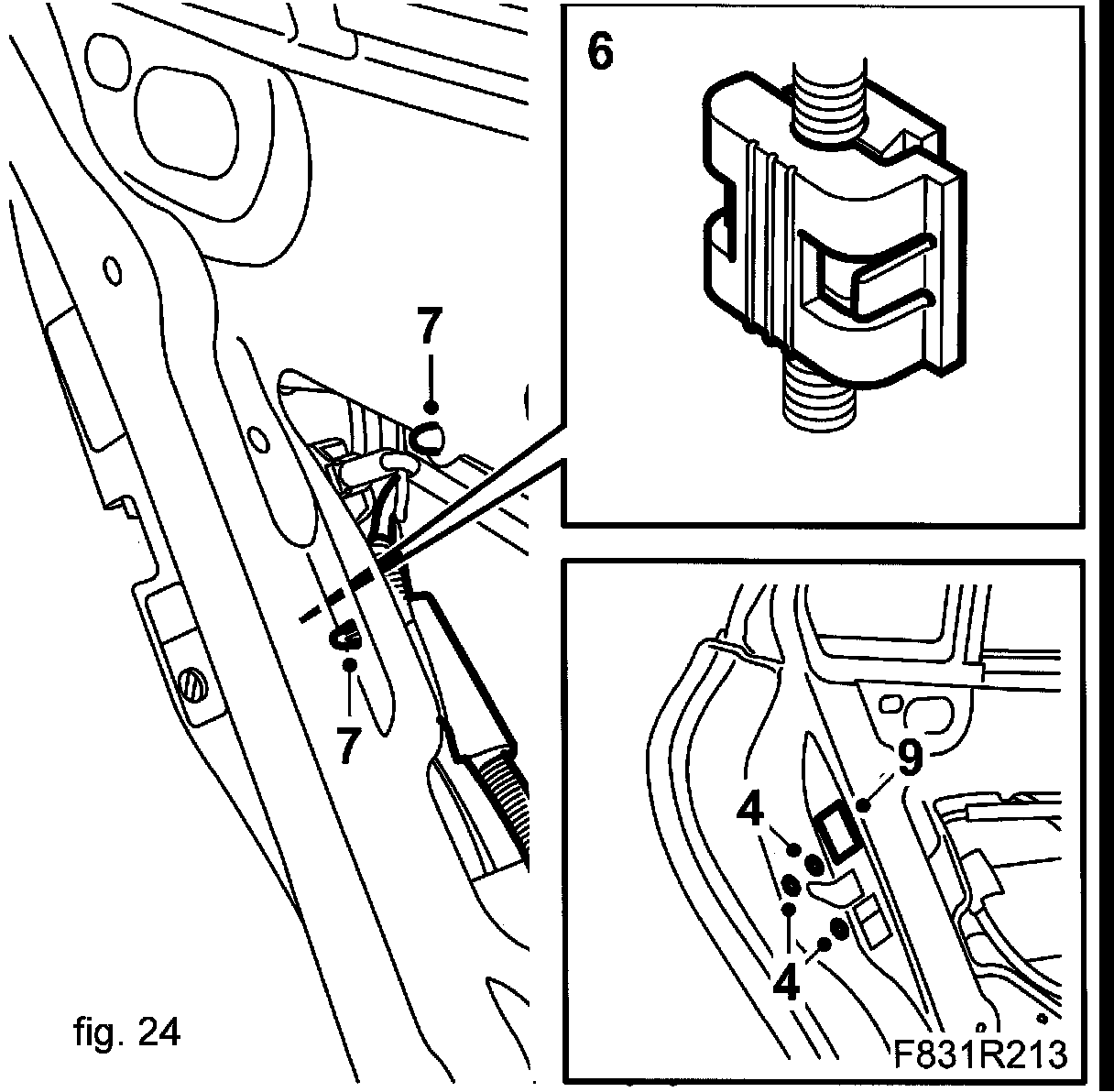 6

7

7

9

4

4

fig. 24

F831R213