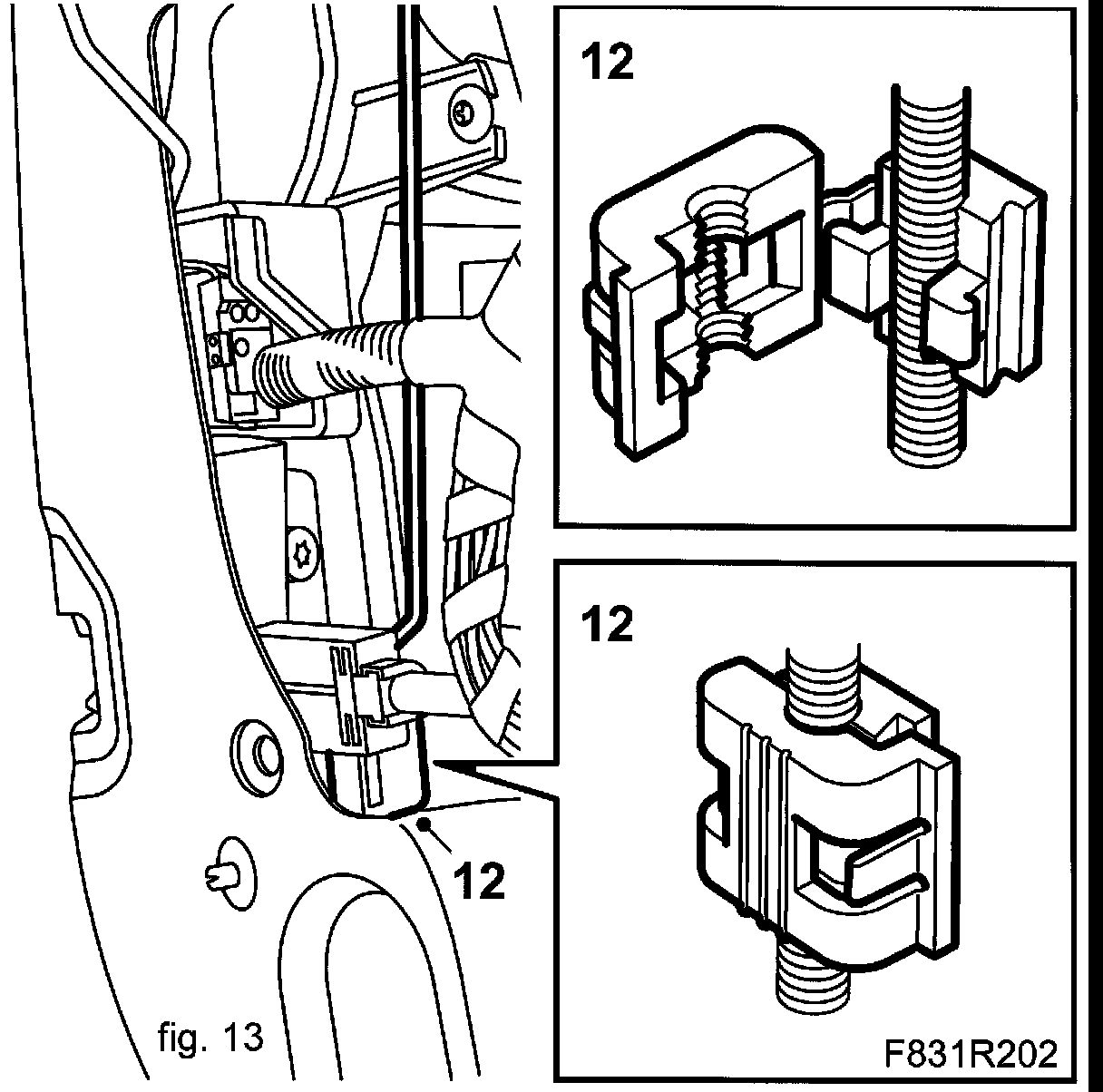 12

12

12

fig. 13

F831R202