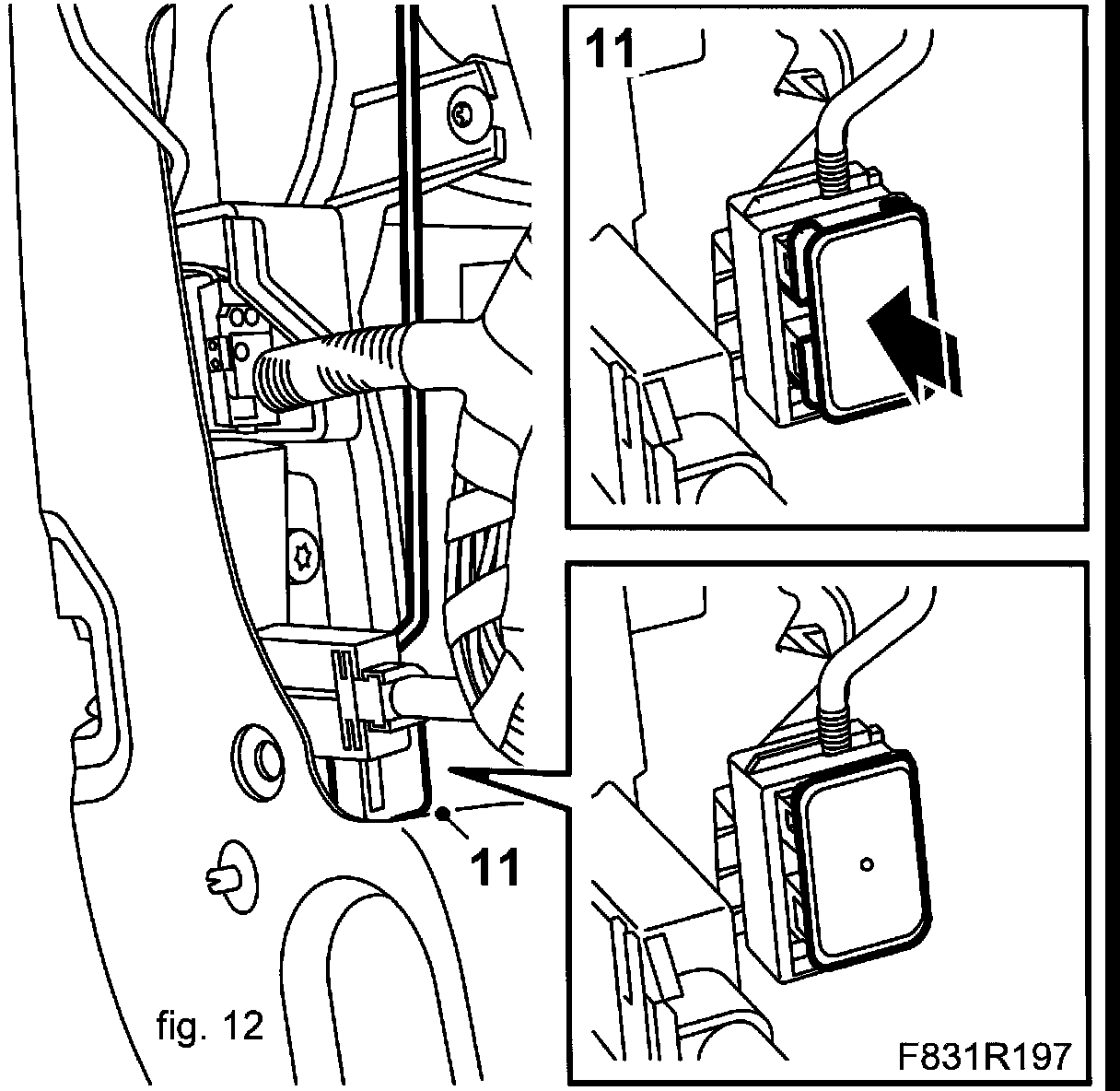 11

11

fig. 12

F831R197