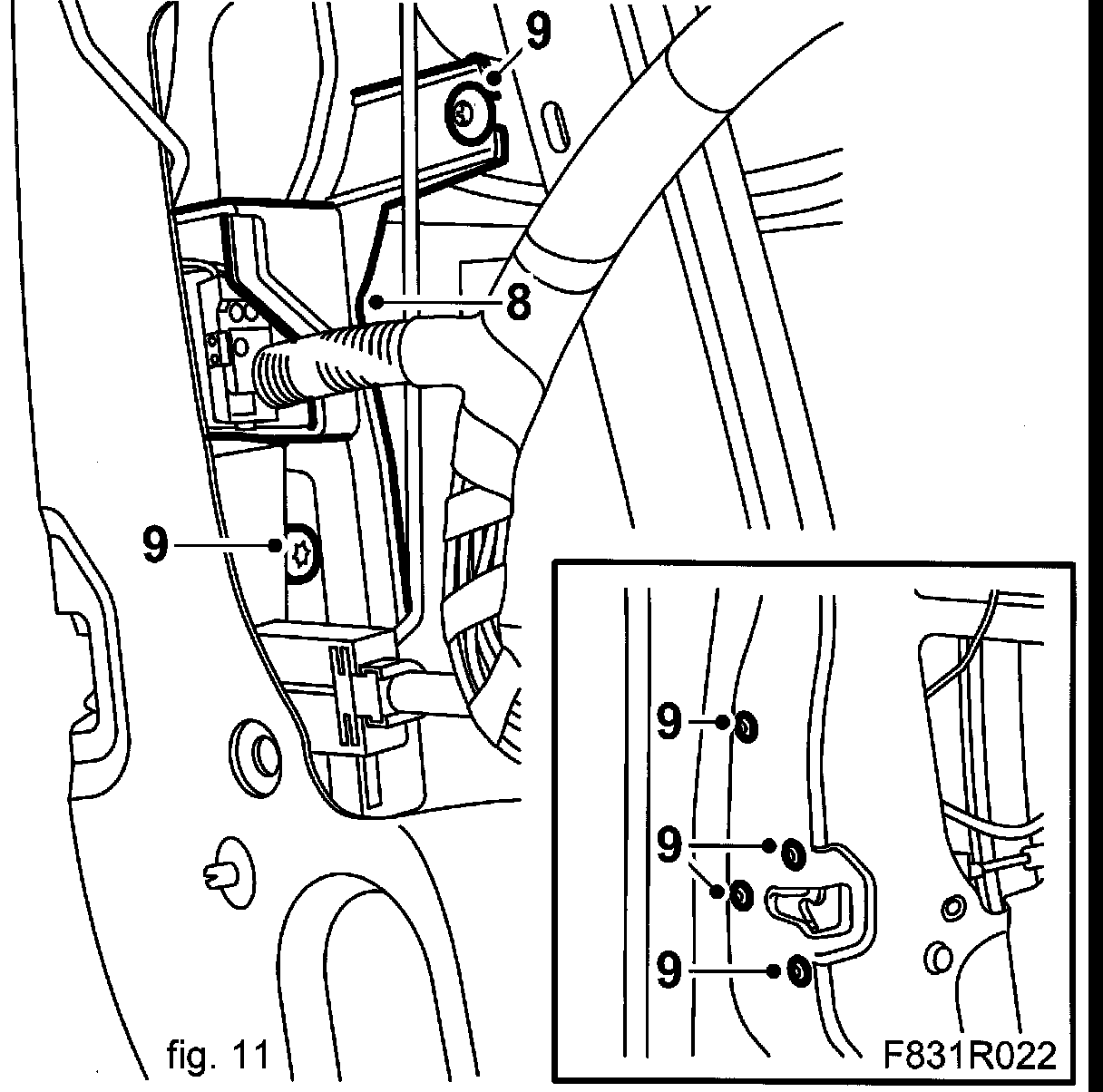 9
8
9
9
9
9
fig. 11
F831R022