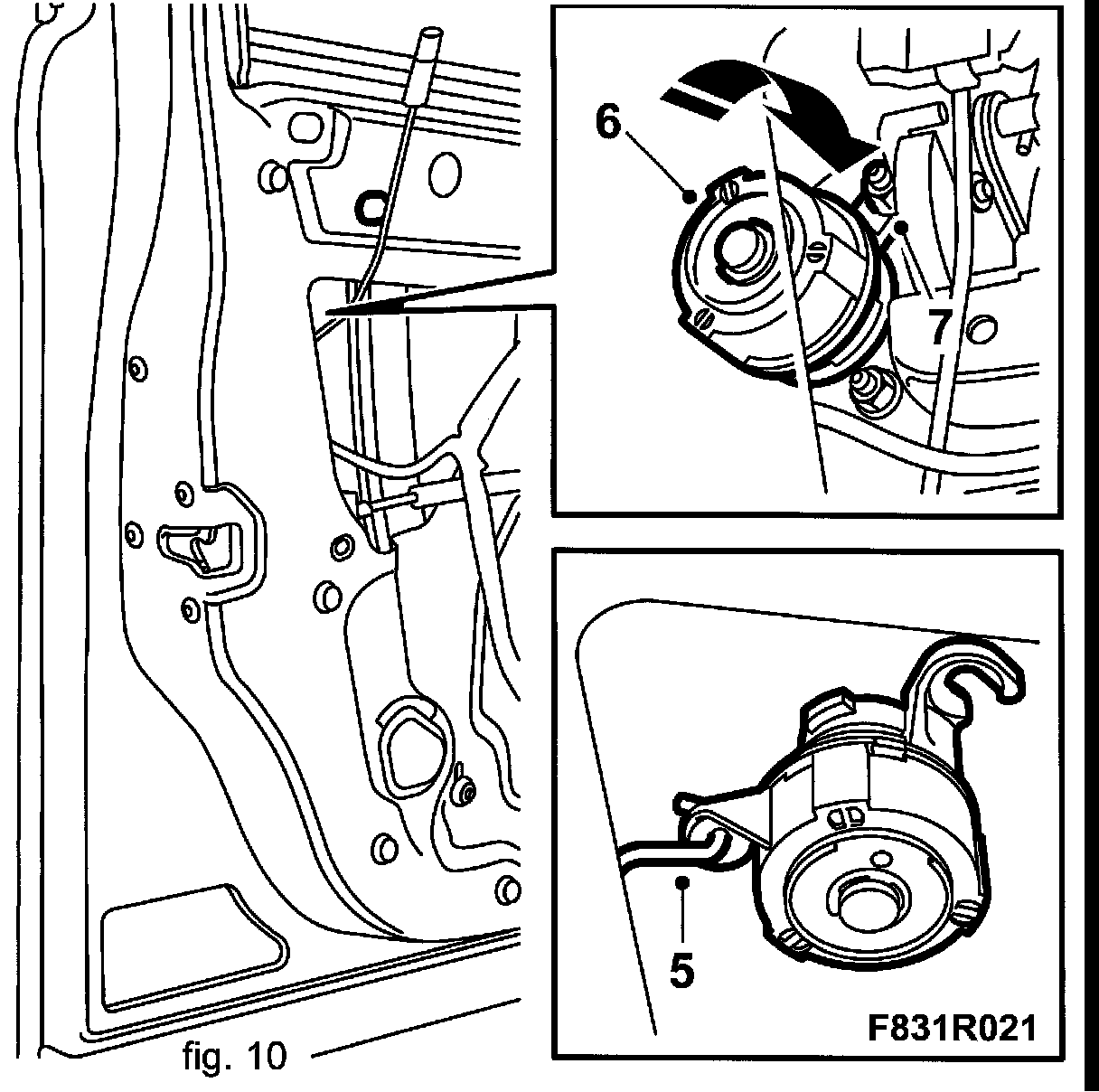 6
7
5
F831R021
fig. 10