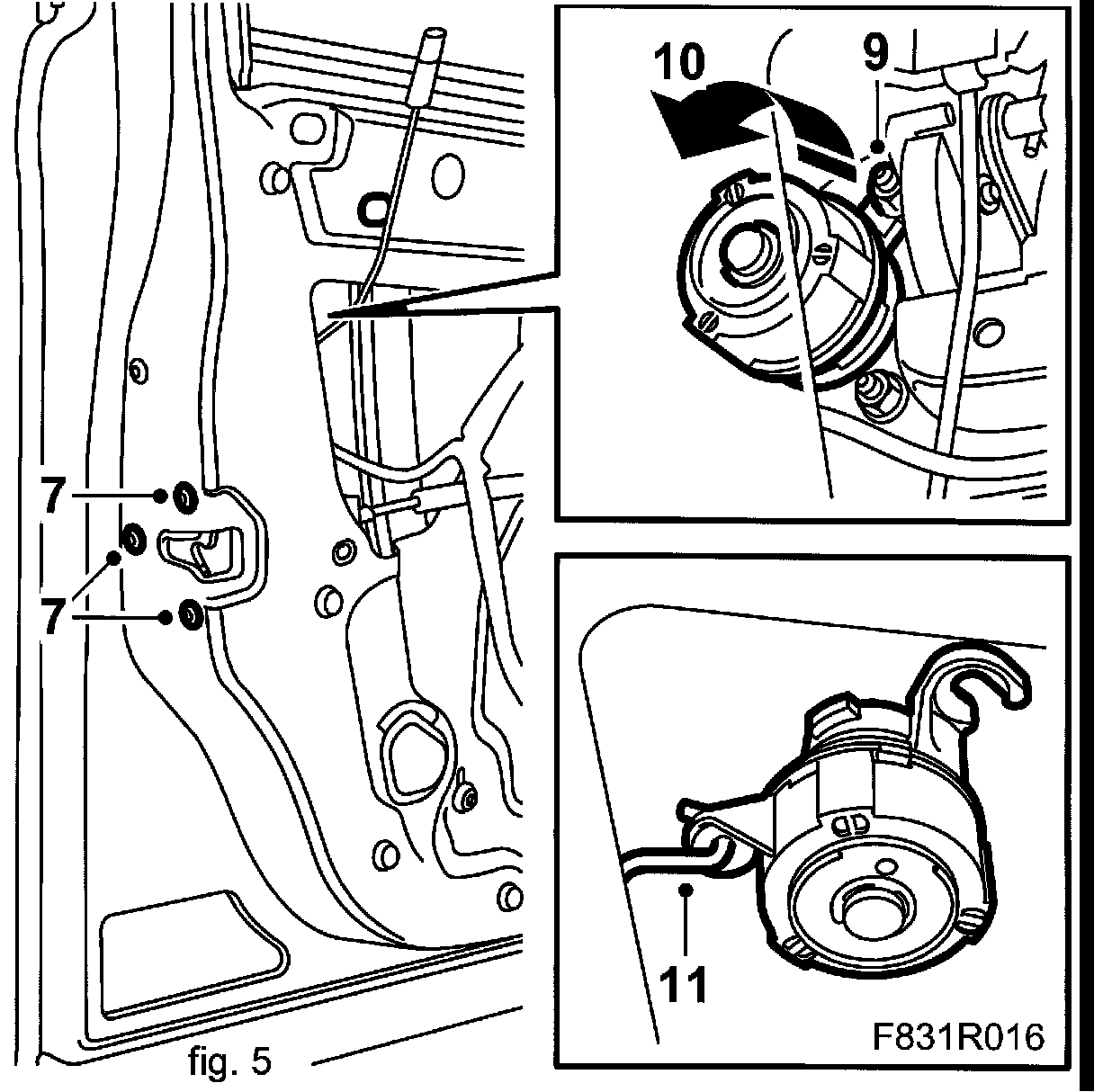 10
9
7
7
11
F831R016
fig. 5