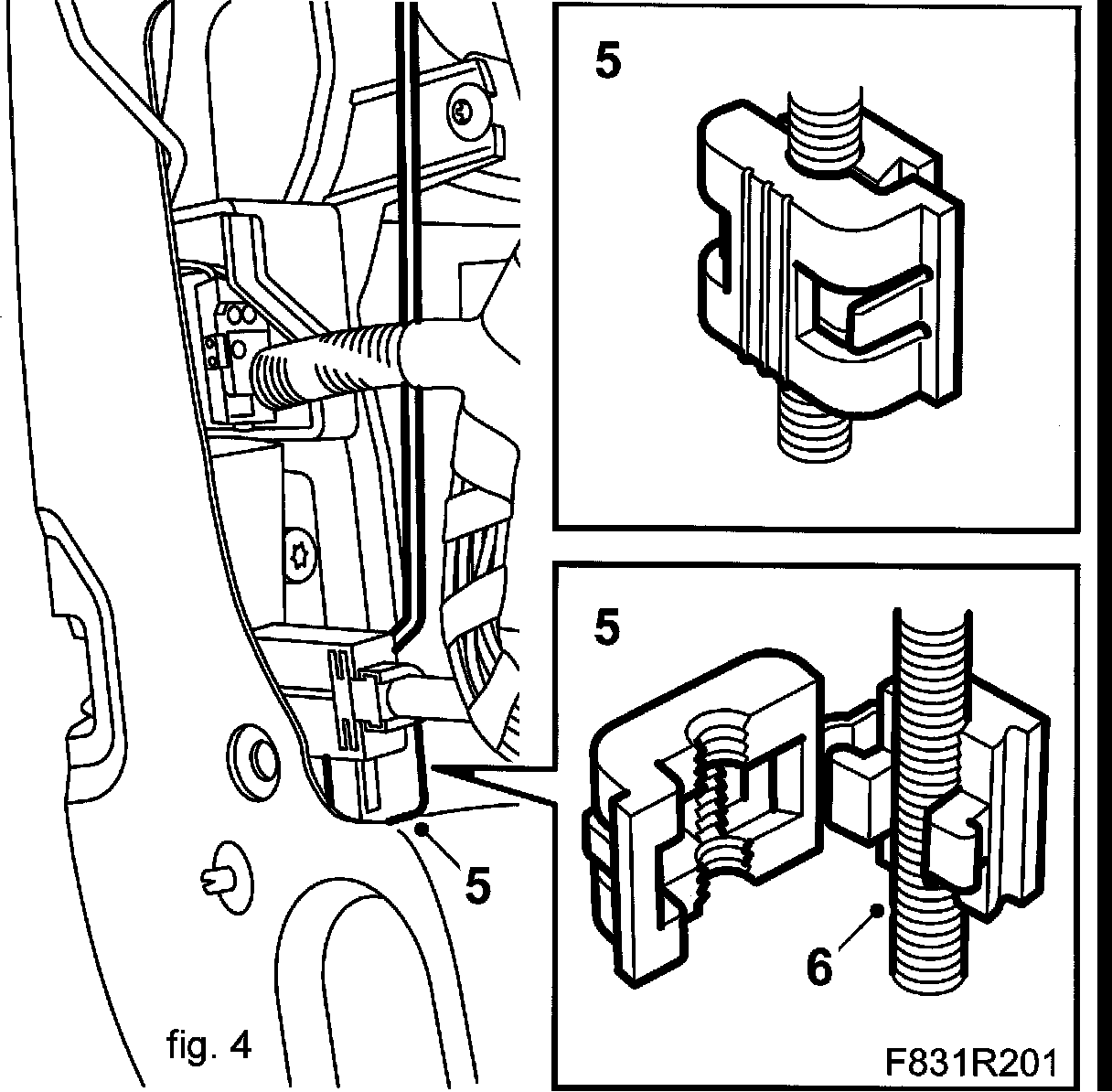 5

5

5

6

fig. 4

F831R201