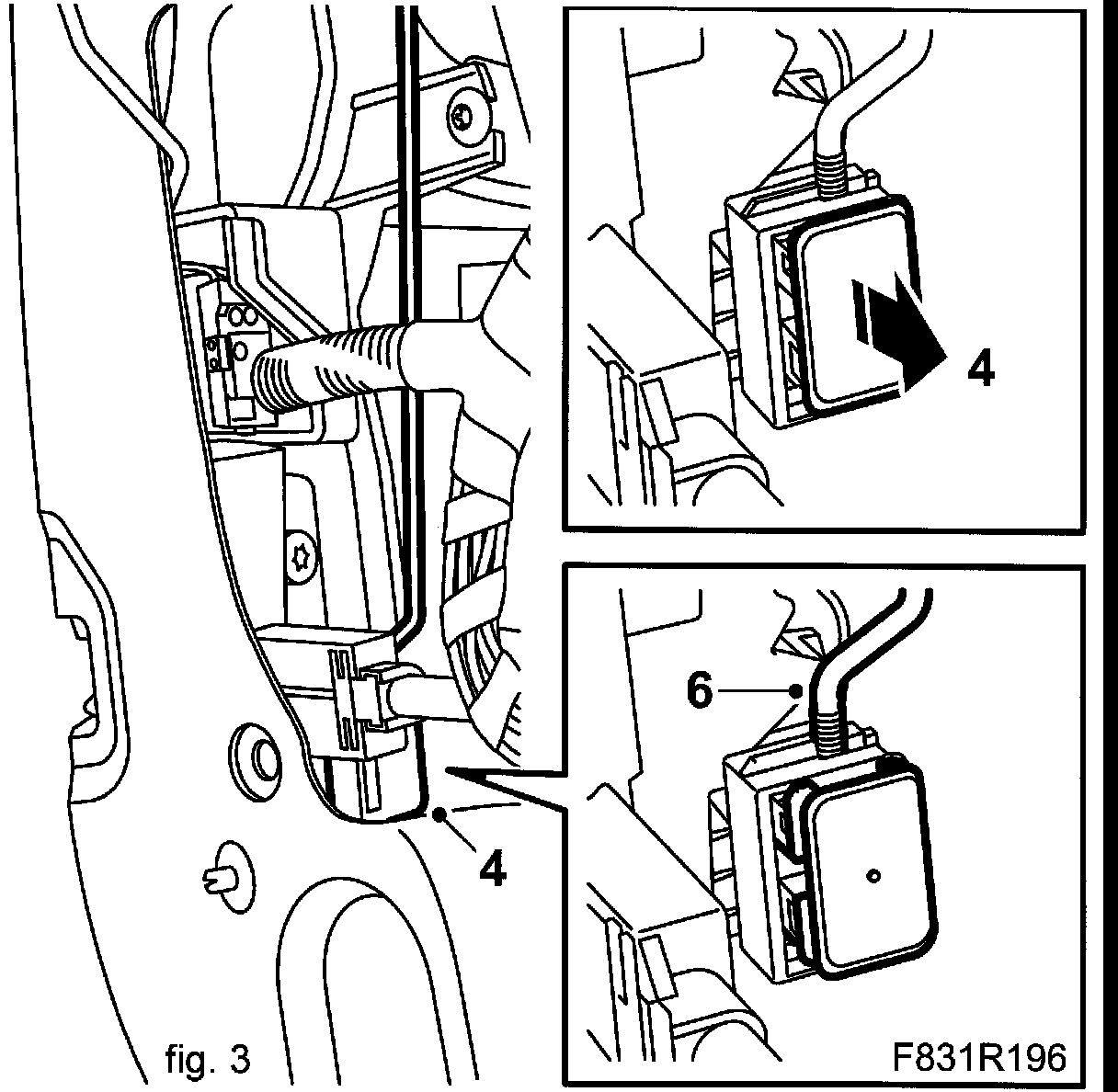 4

6

4

fig. 3

F831R196