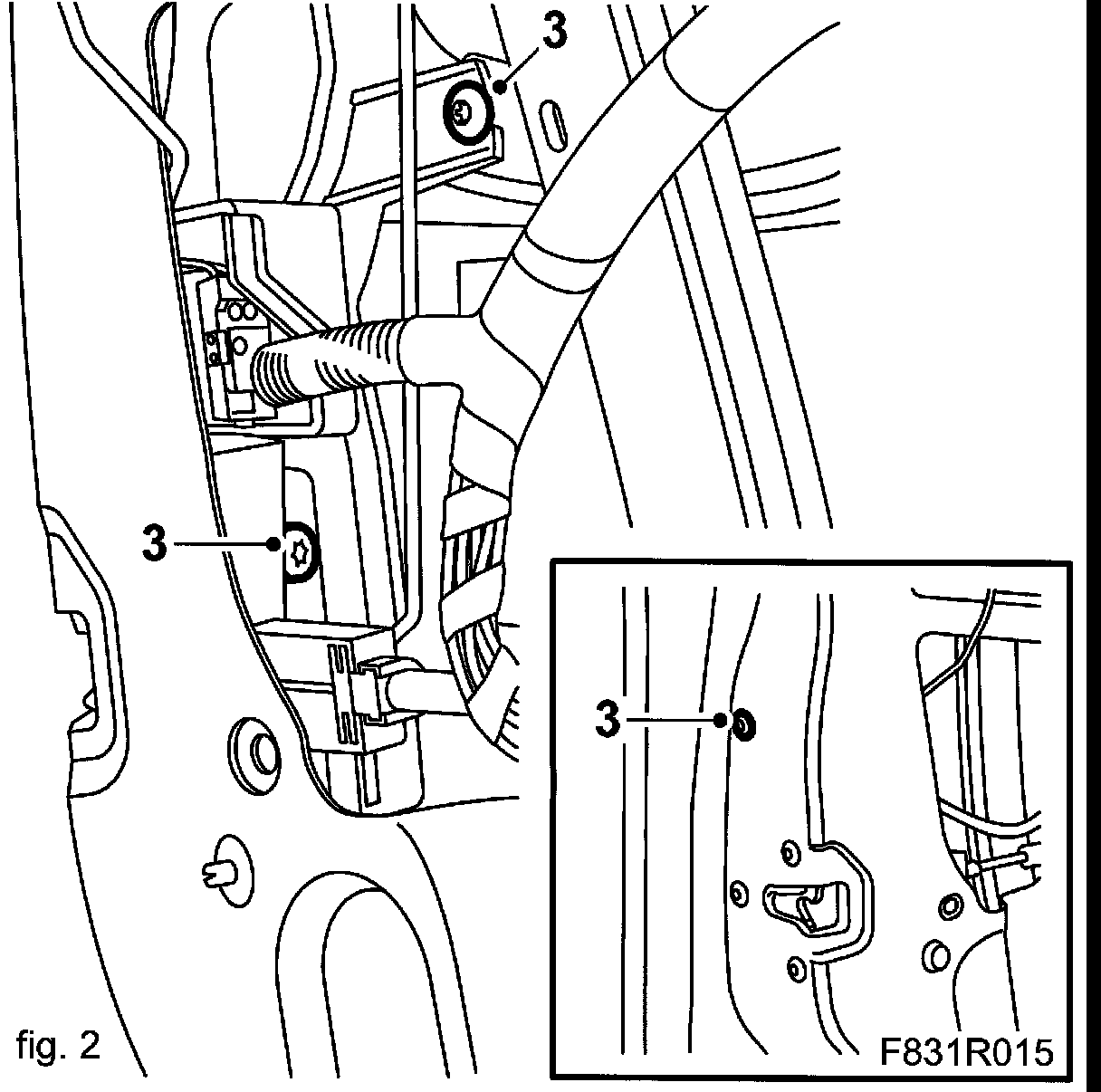 3

3

3

fig. 2

F831R015