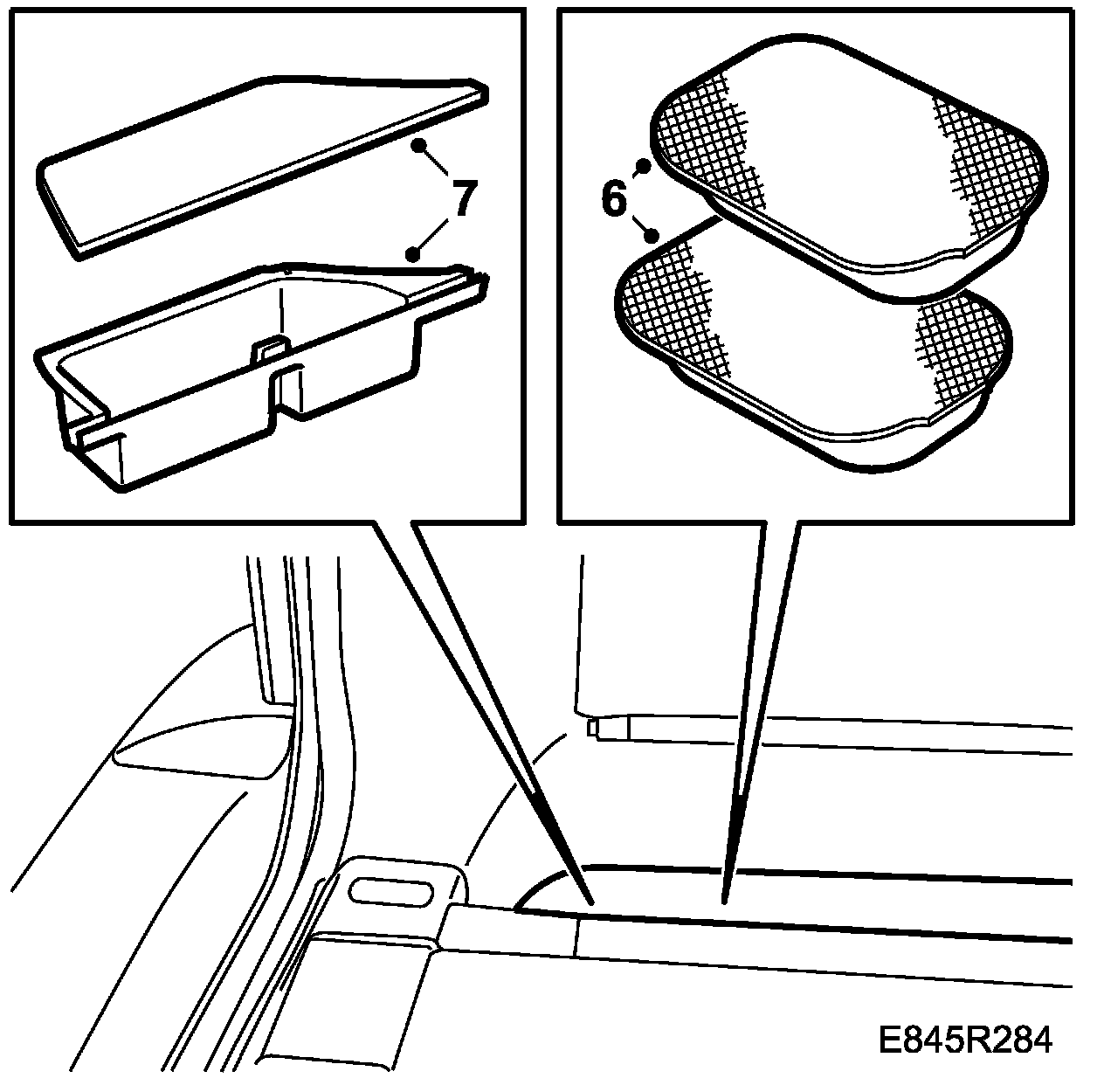 7
6
E845R284