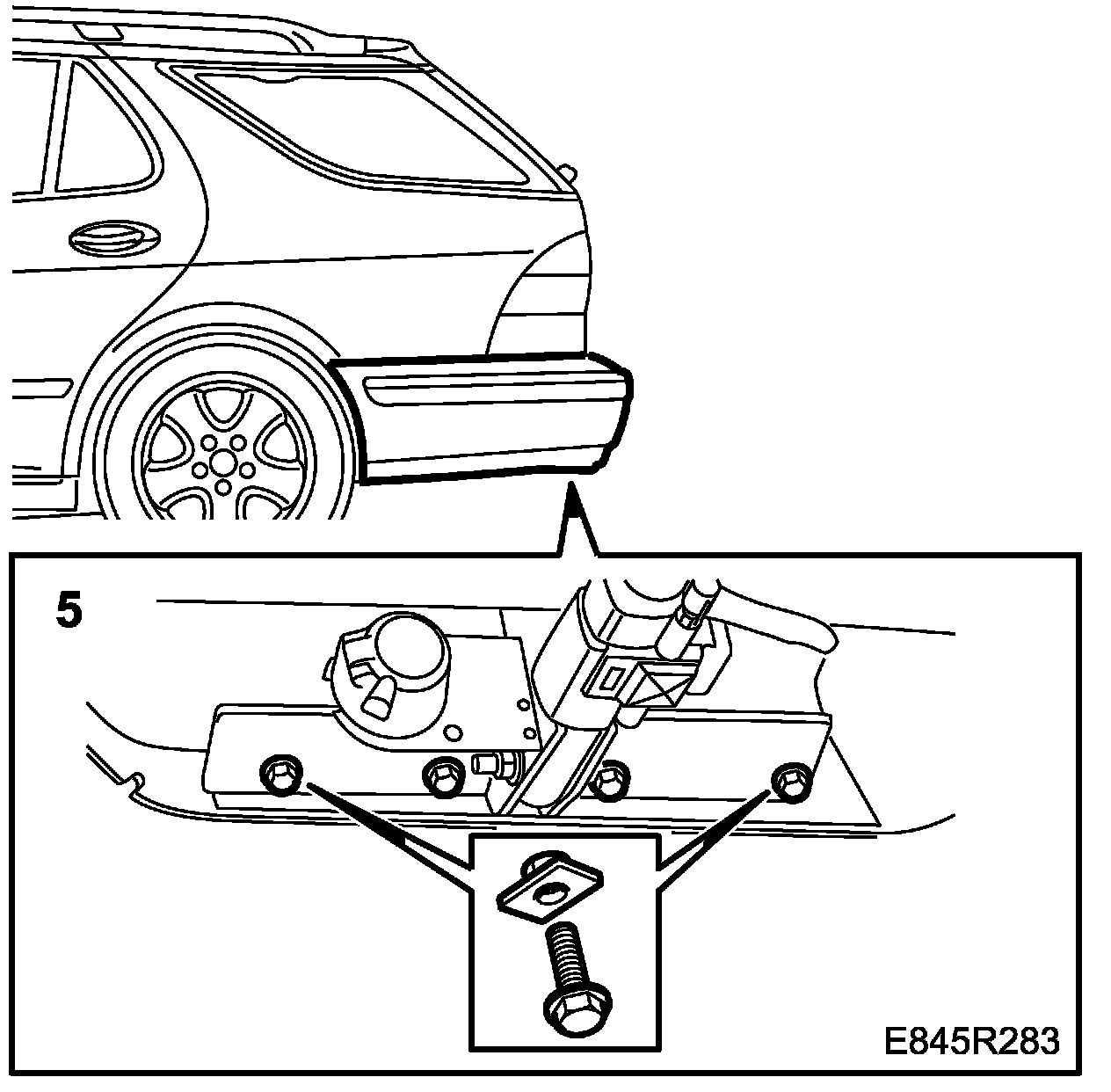 5

E845R283