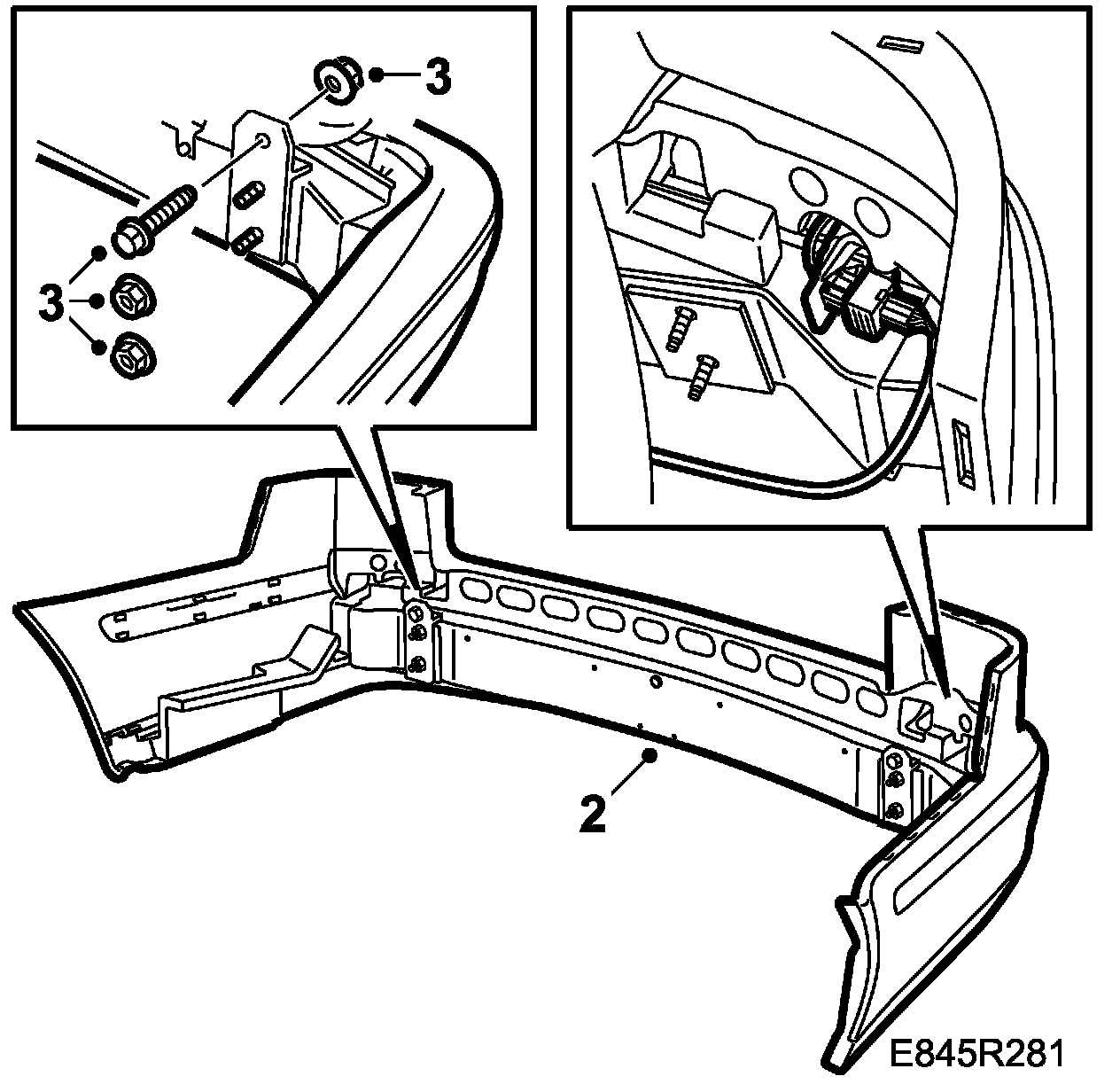 3

3

2

E845R281