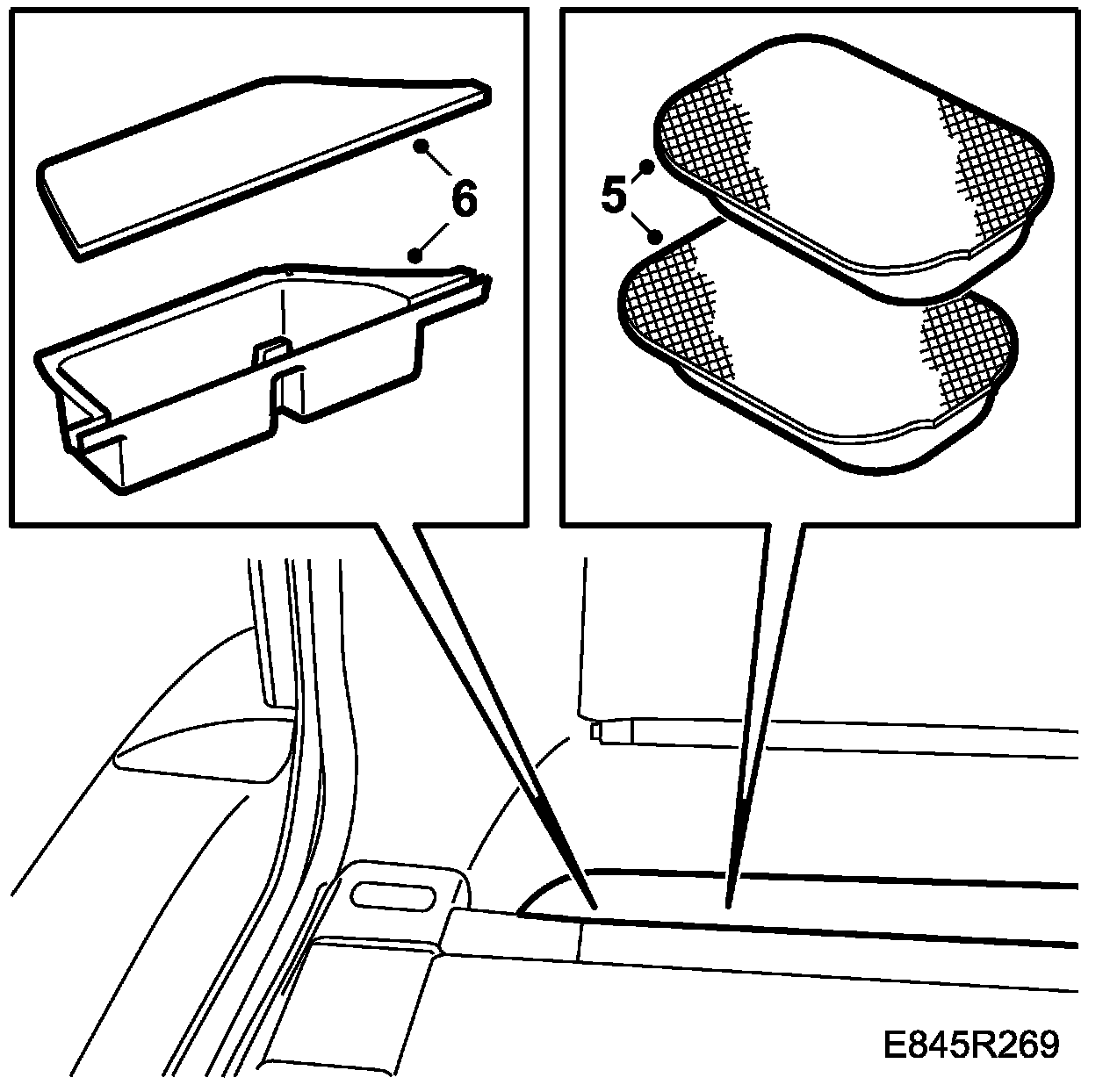 6

5

E845R269