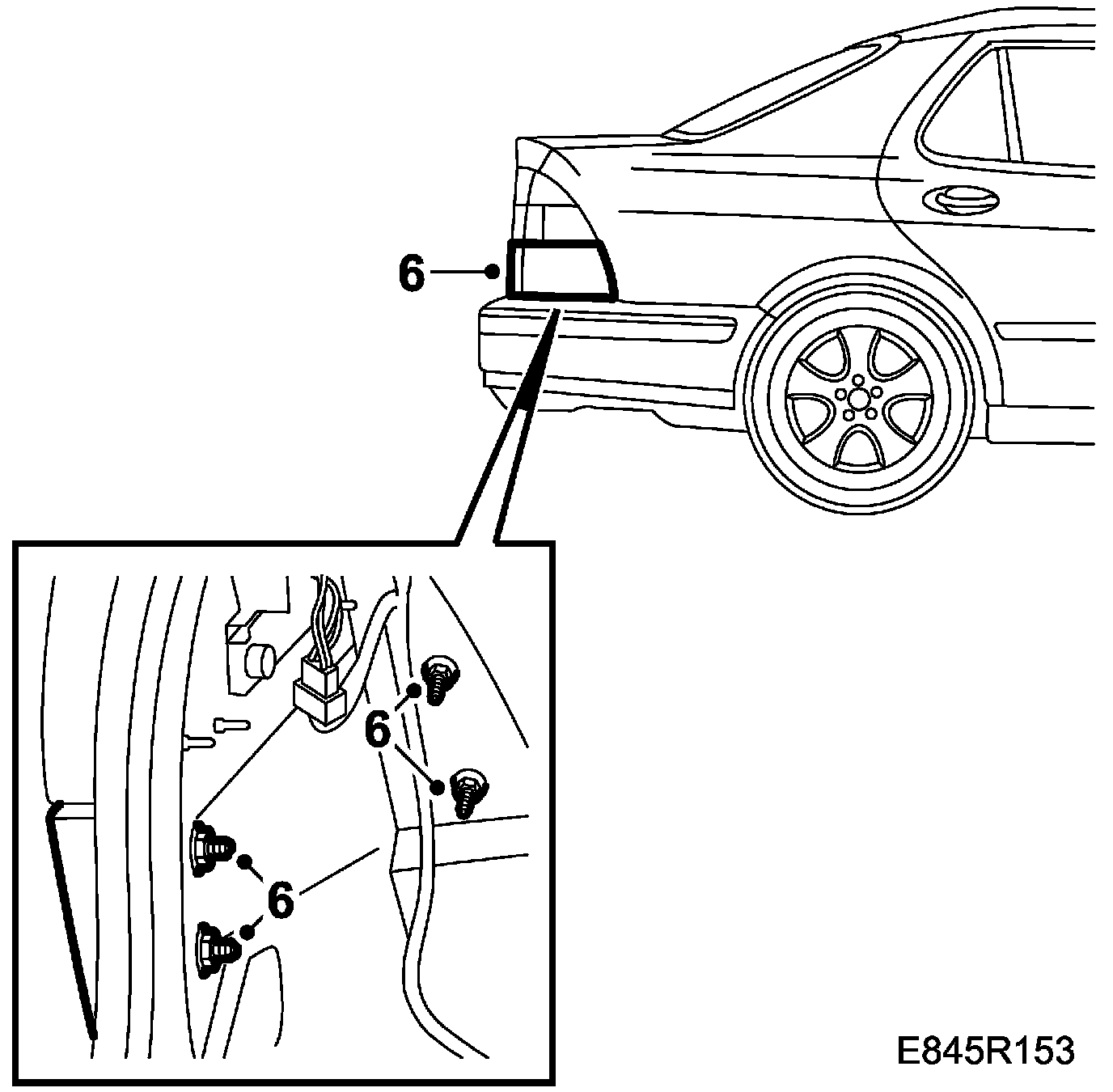 6

6

6

E845R153