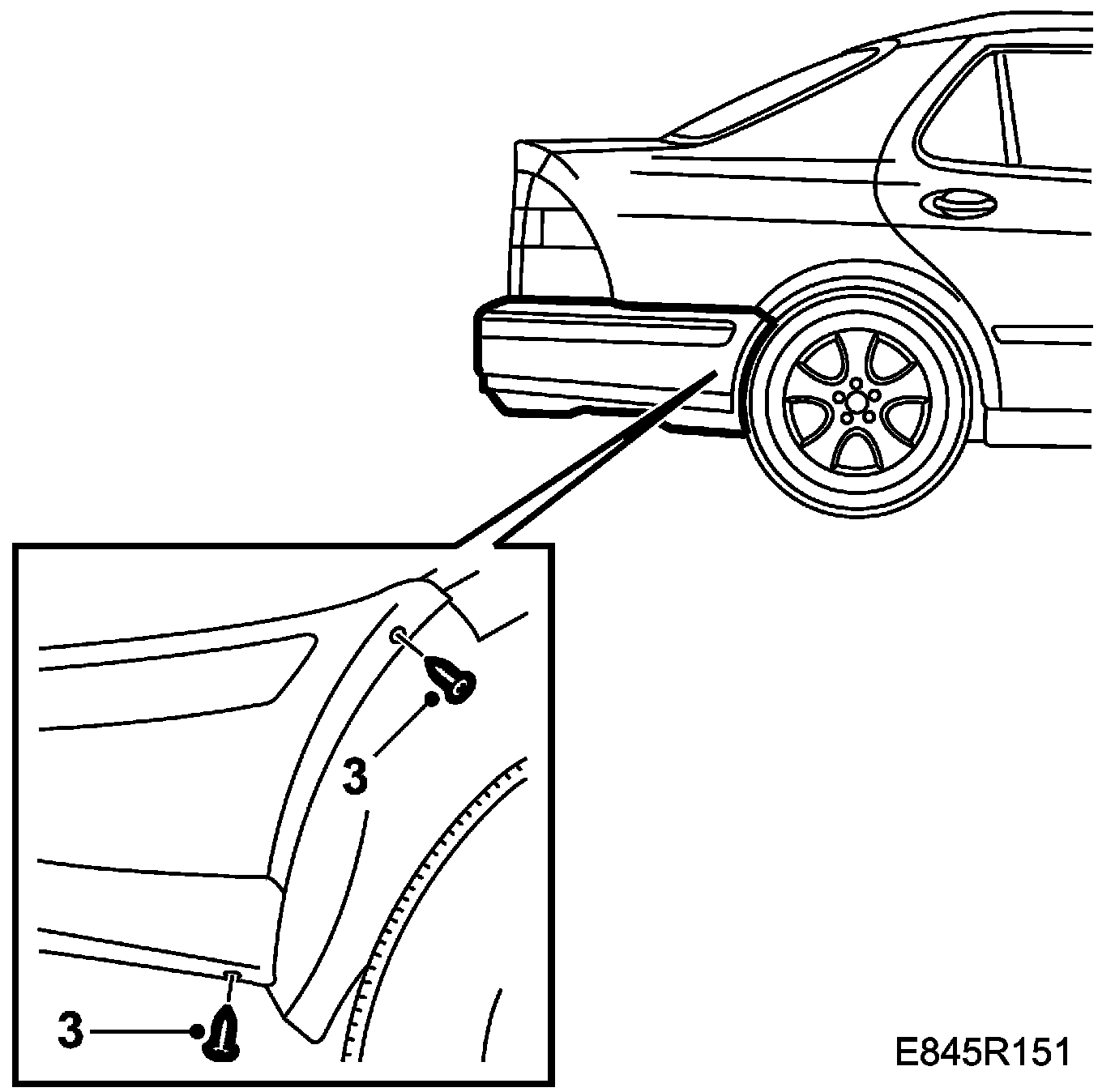 3

3

E845R151