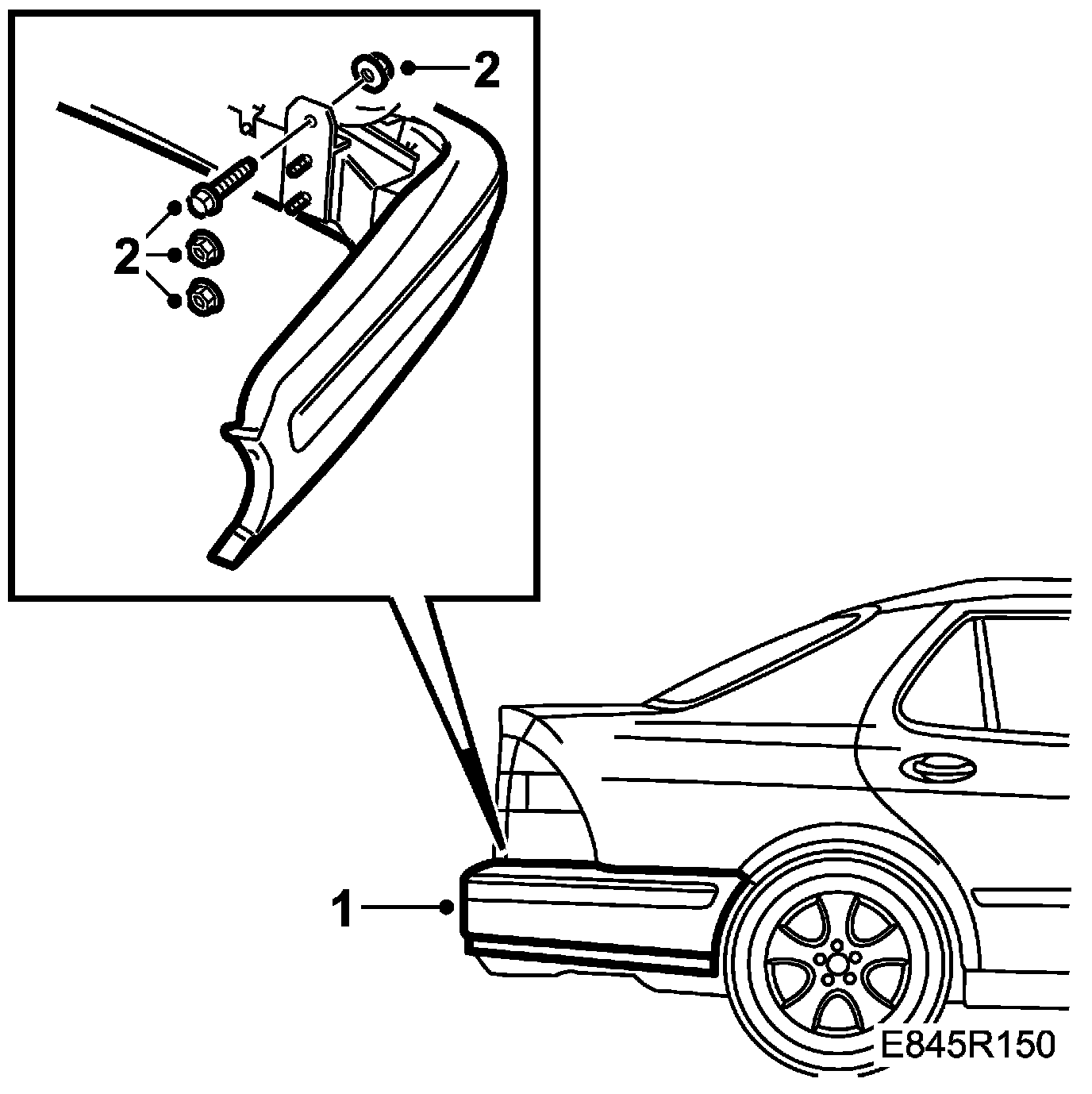 2
2
1
E845R150