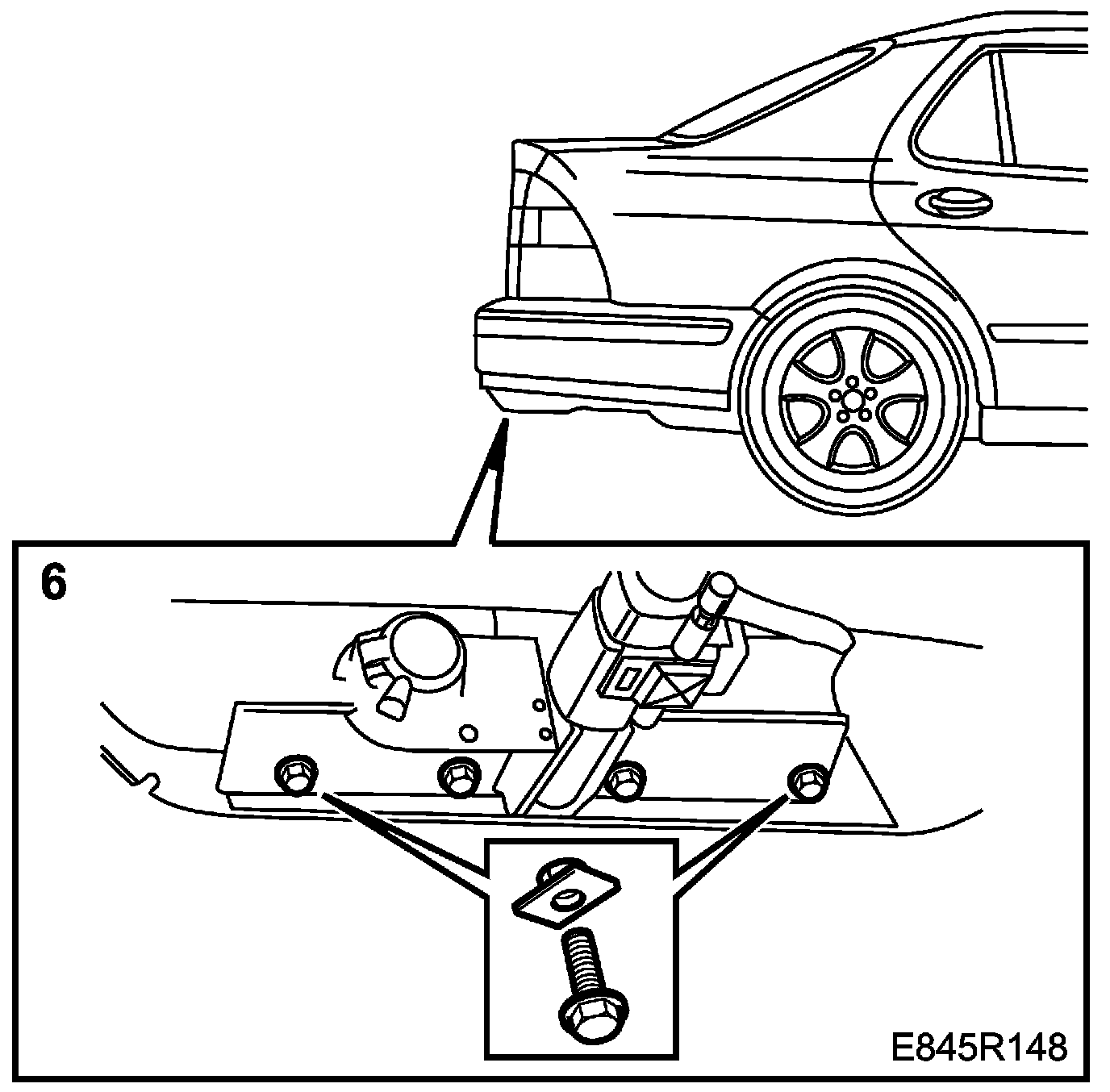 6

E845R148