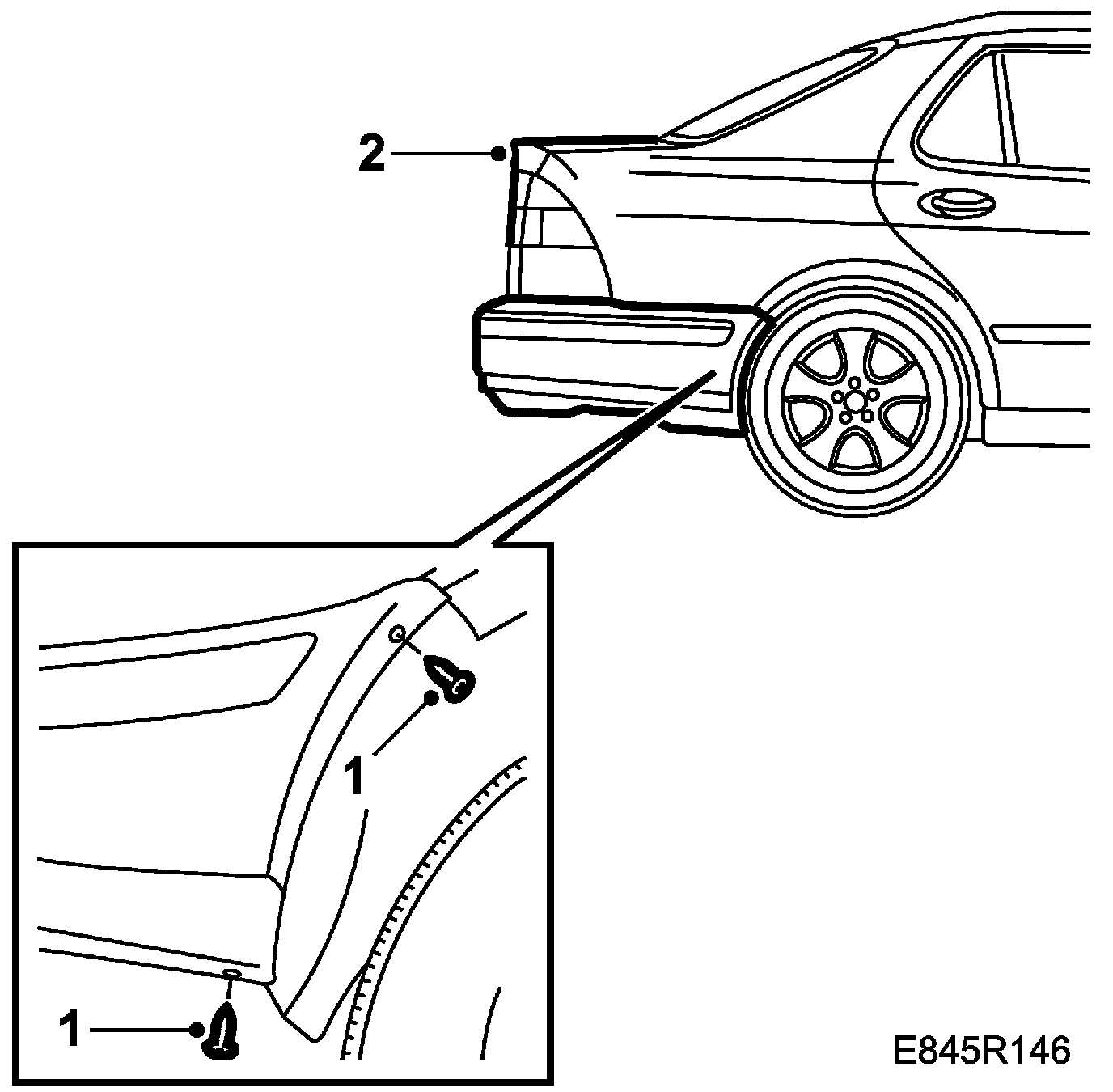 2

1

1

E845R146