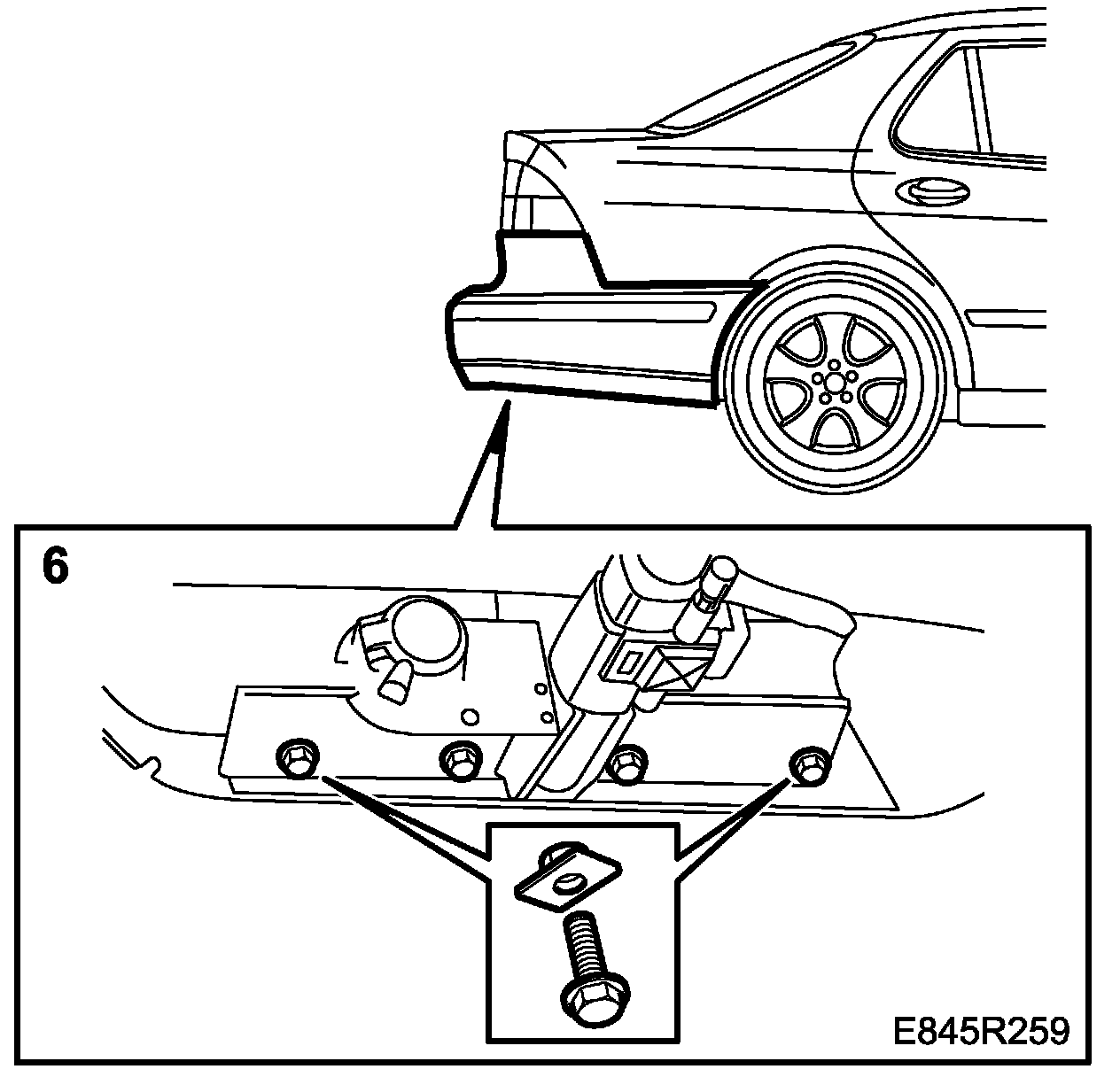 6

E845R259