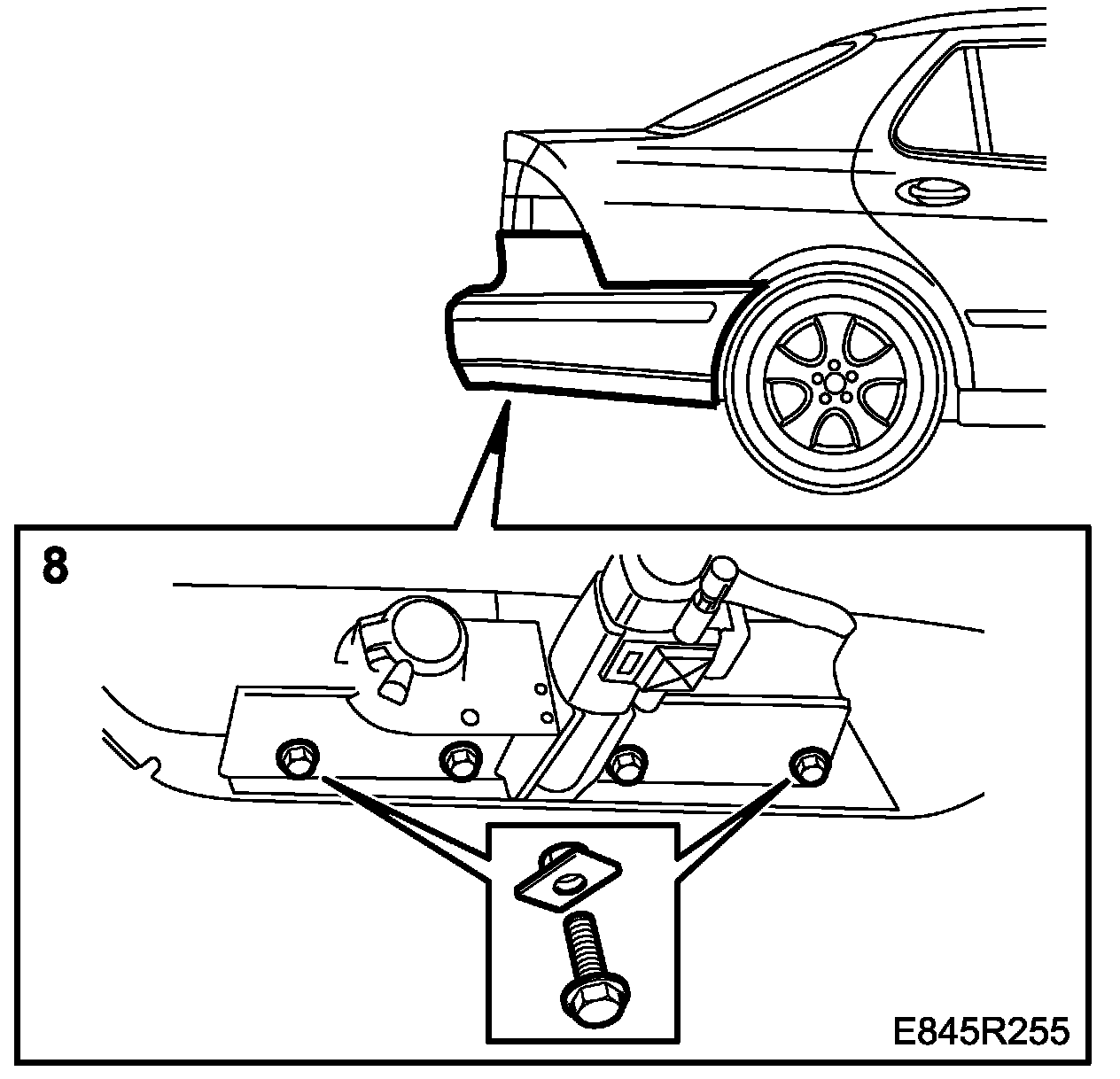 8

E845R255