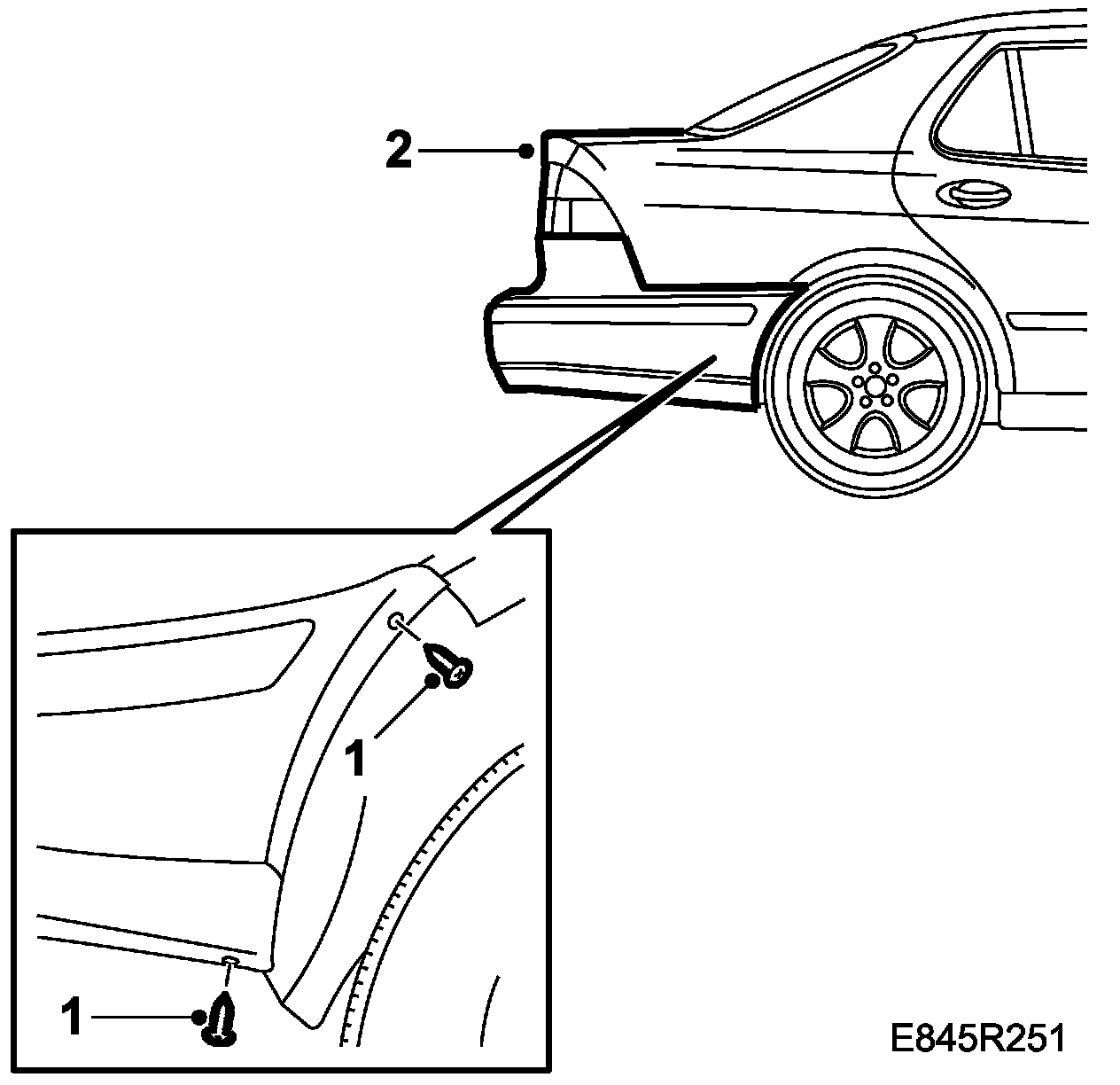 2

1

1

E845R251