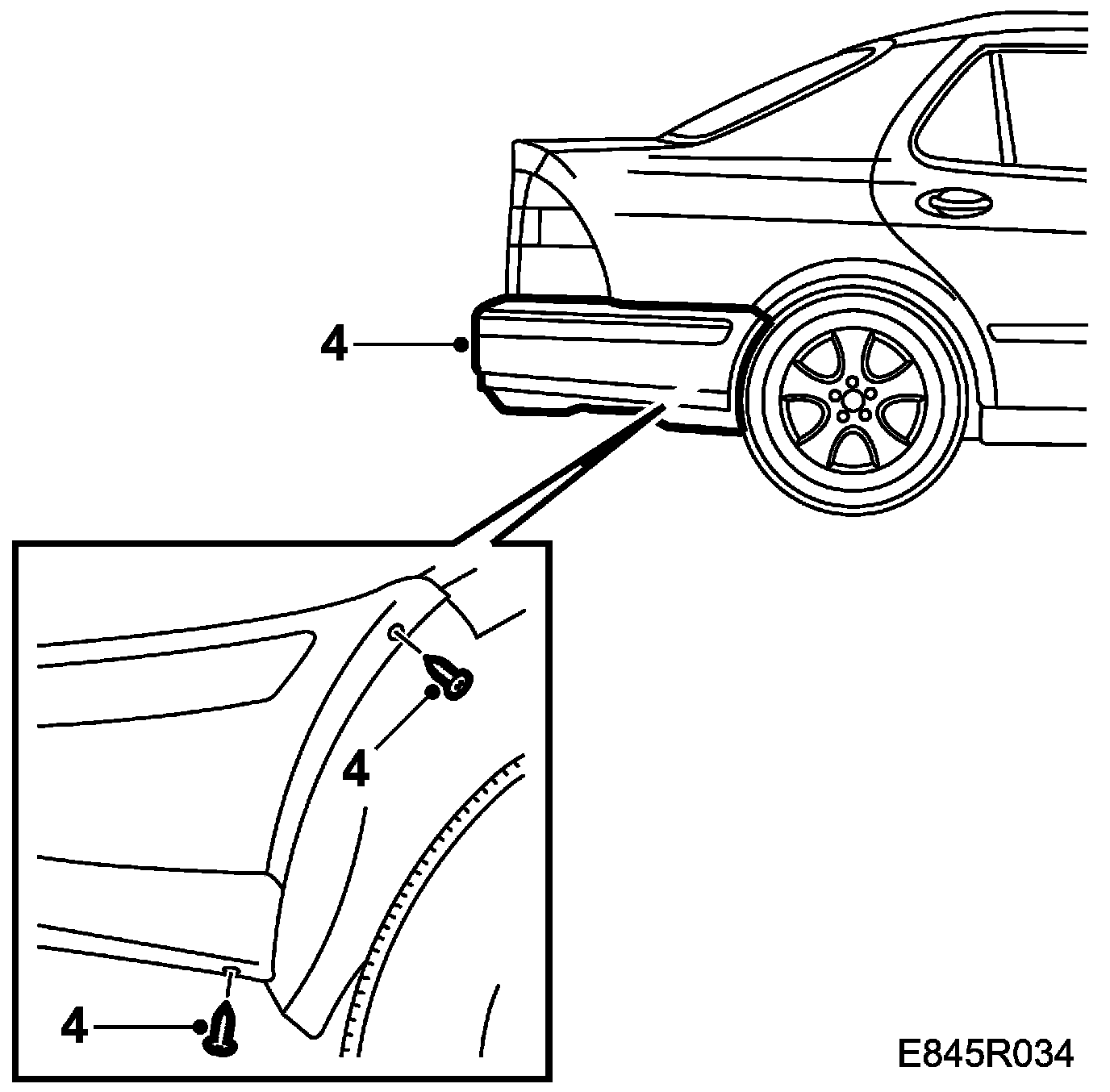 4

4

4

E845R034