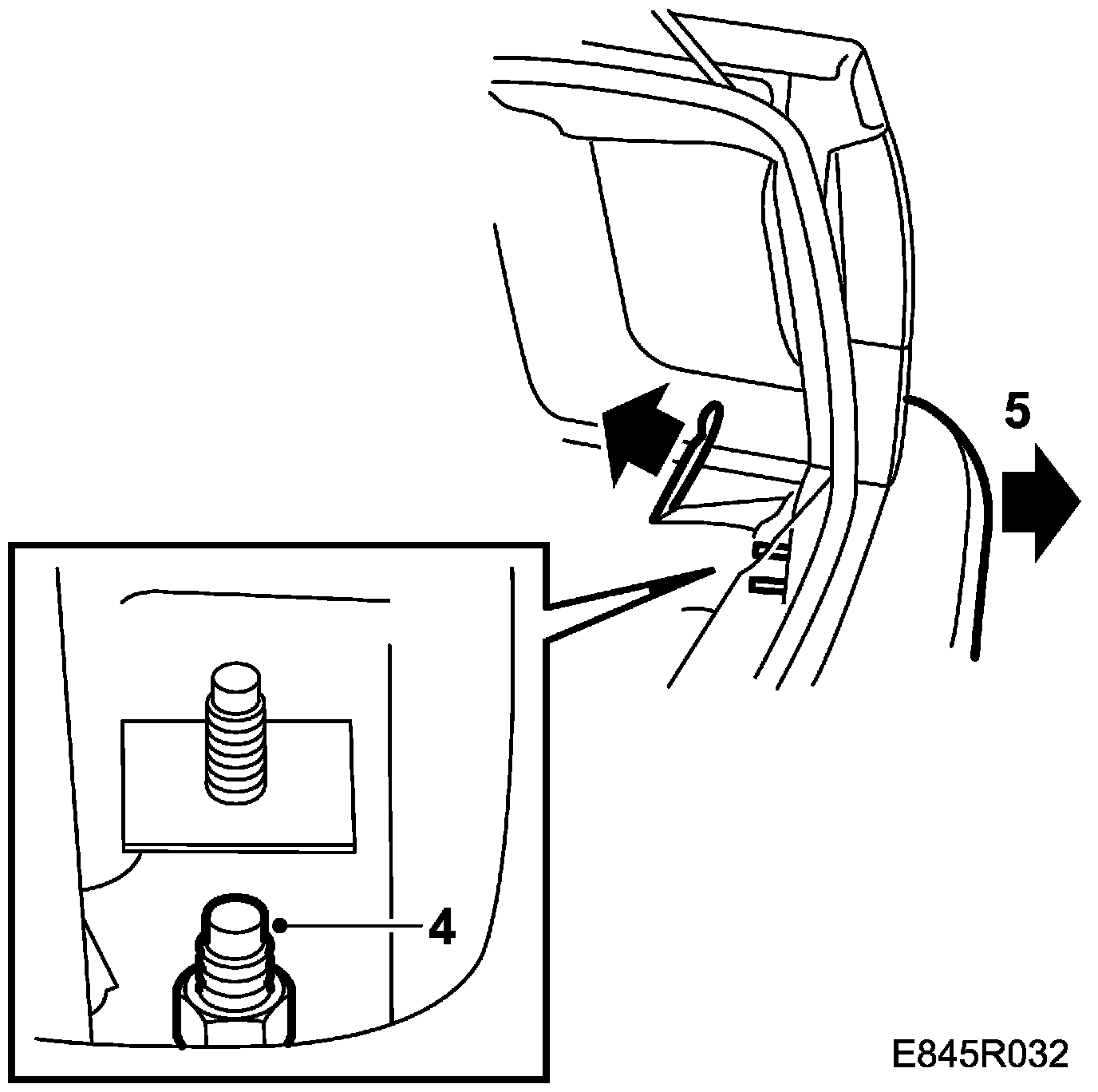 5

4

E845R032