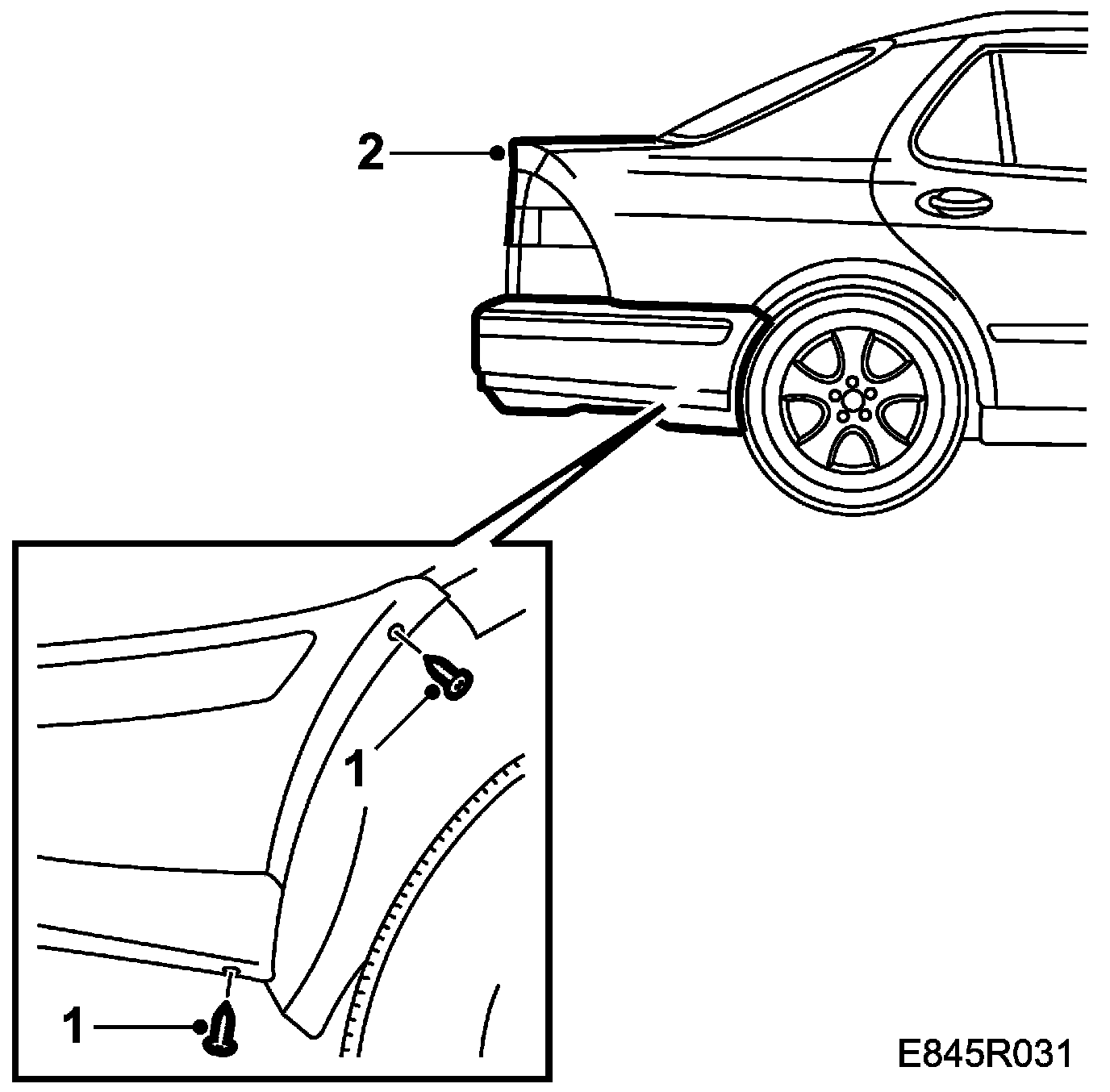 2

1

1

E845R031