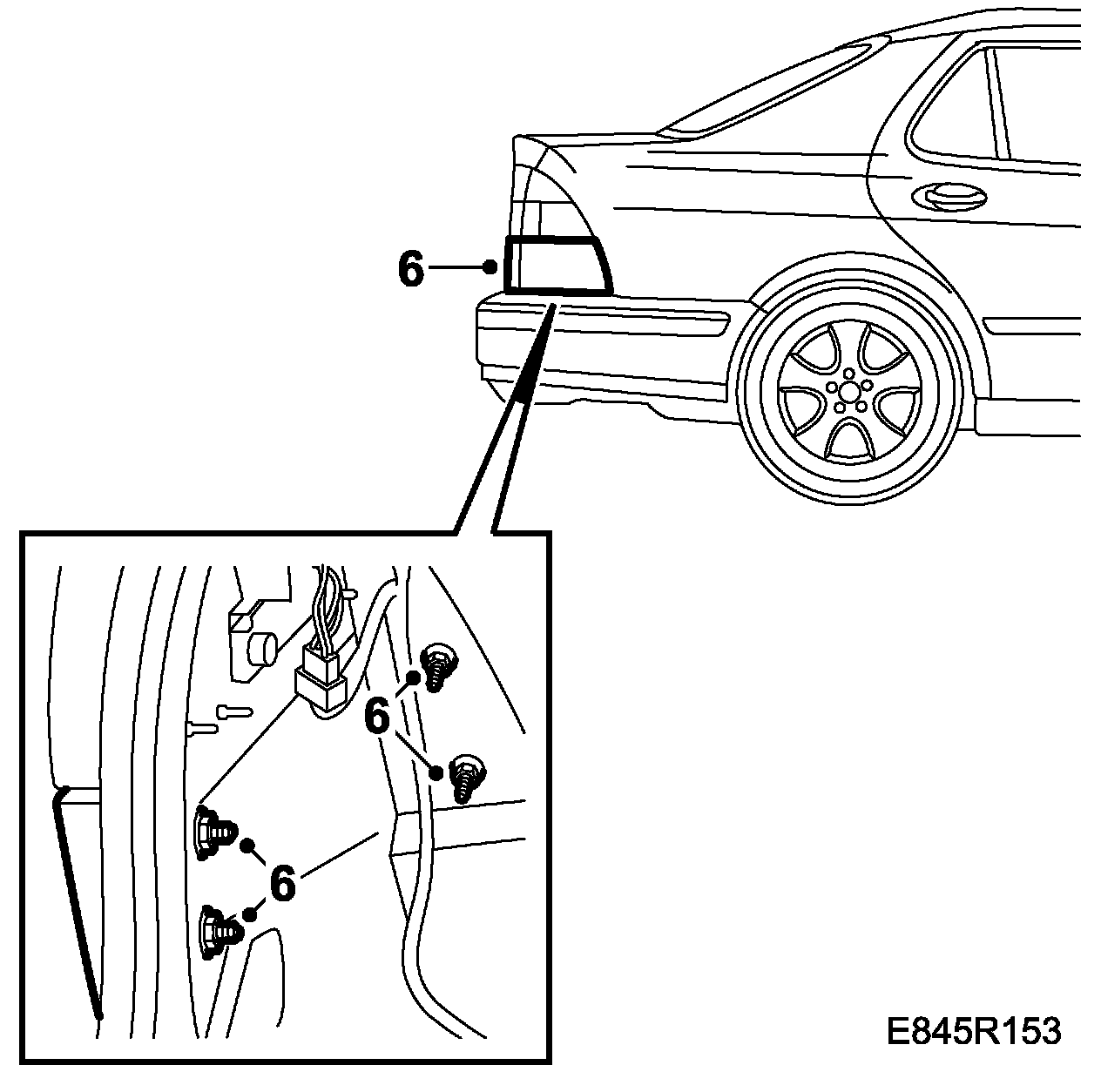 6

6

6

E845R153