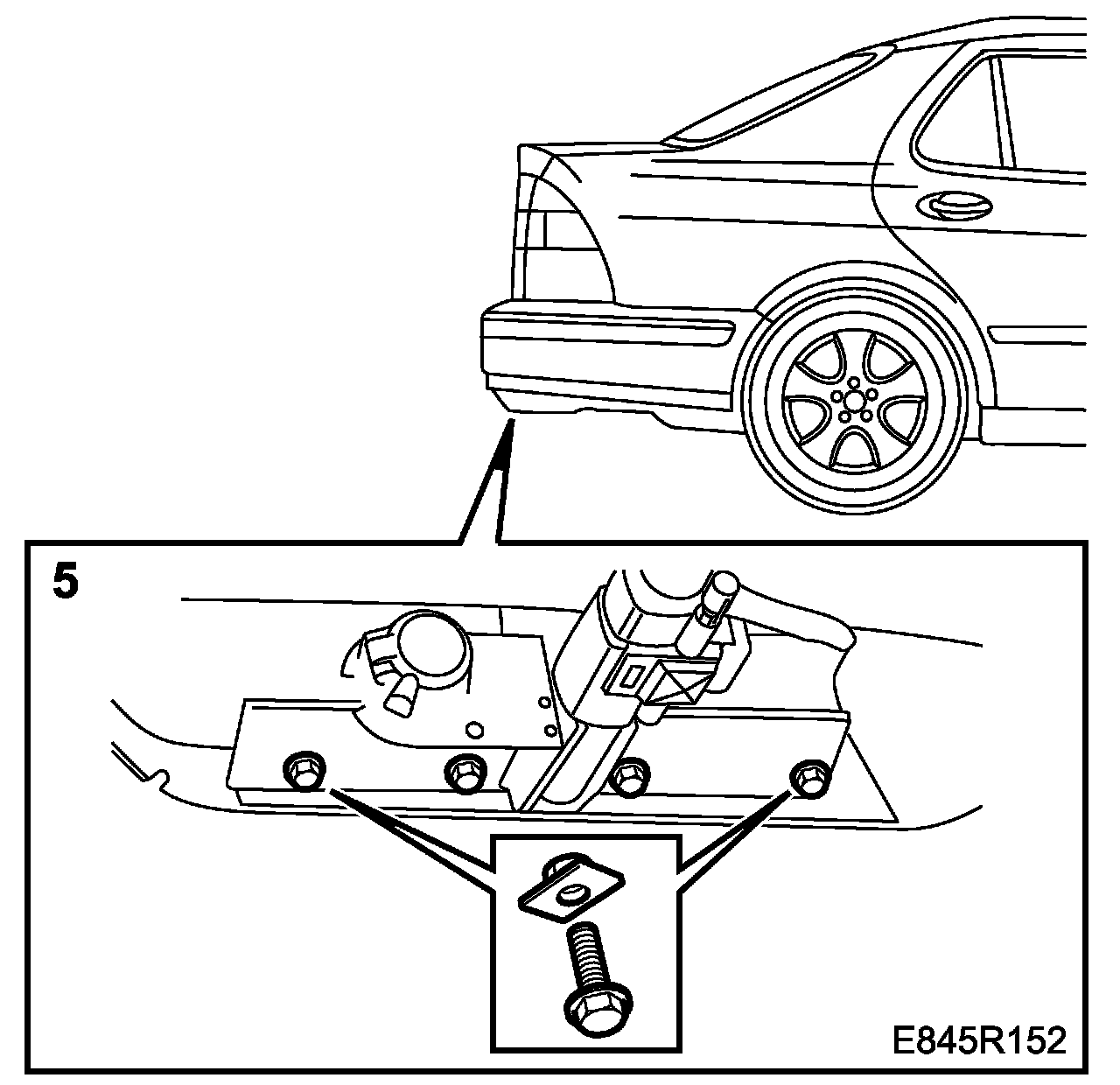 5

E845R152