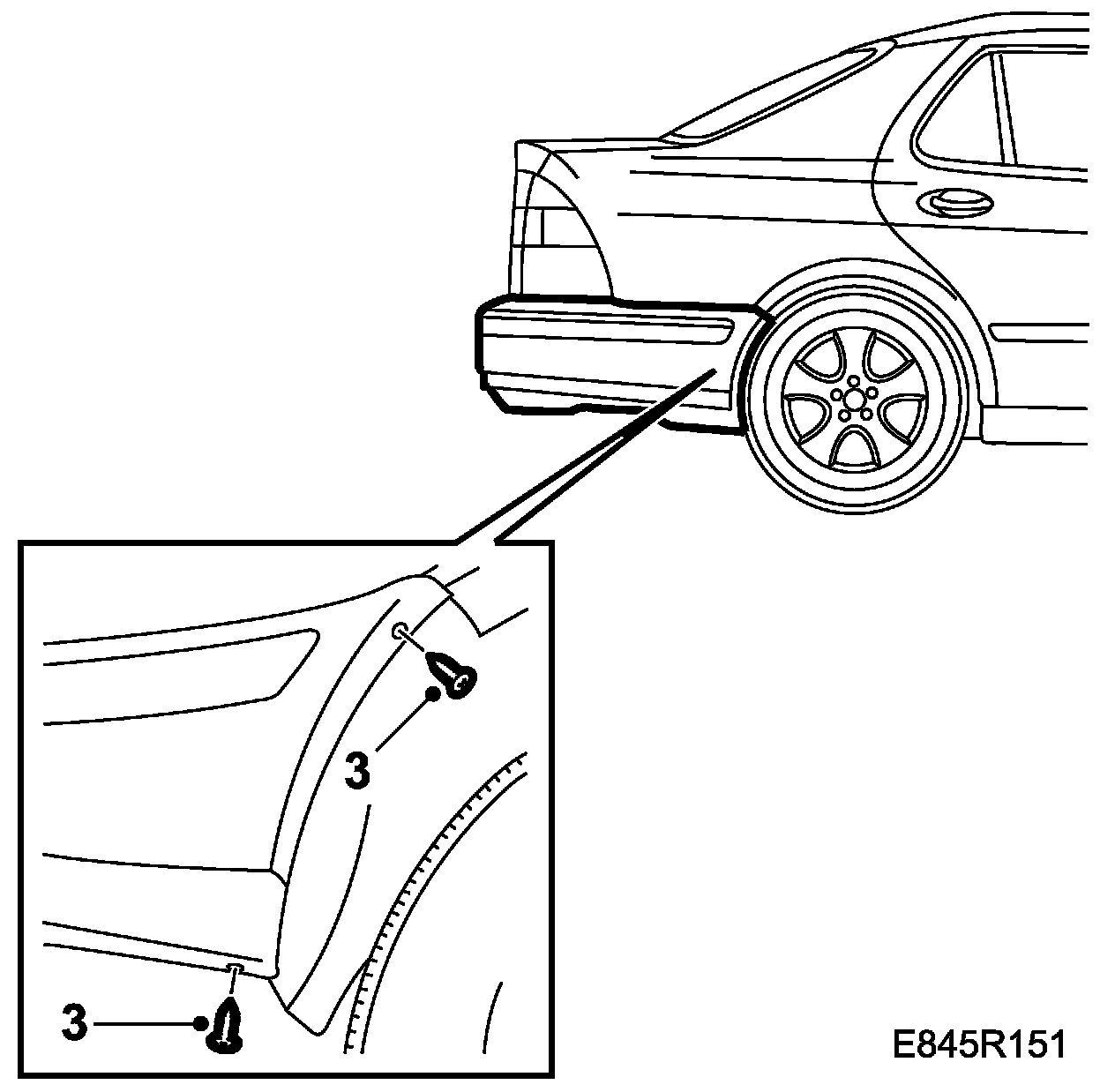 3

3

E845R151