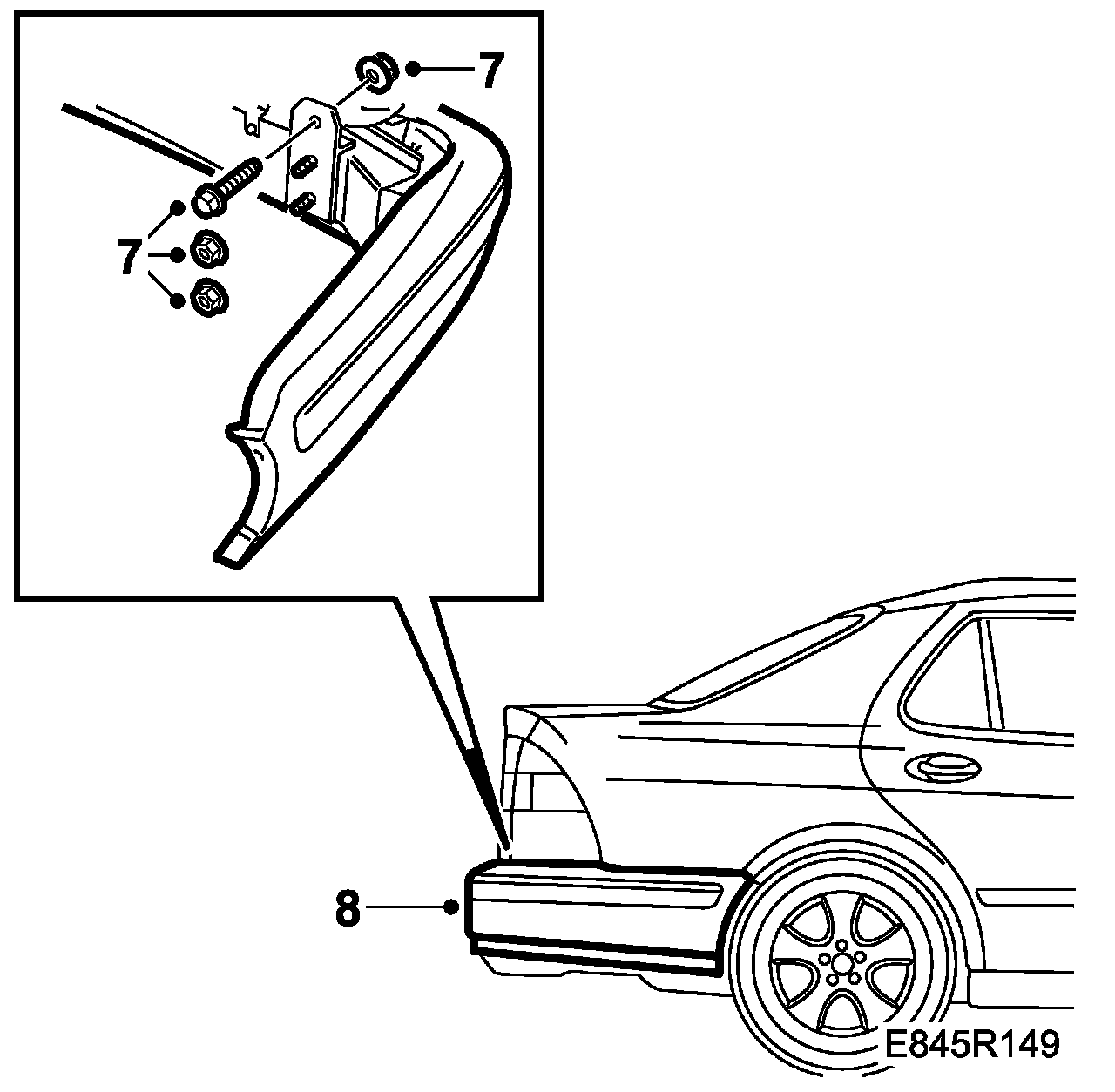 7

7

8

E845R149