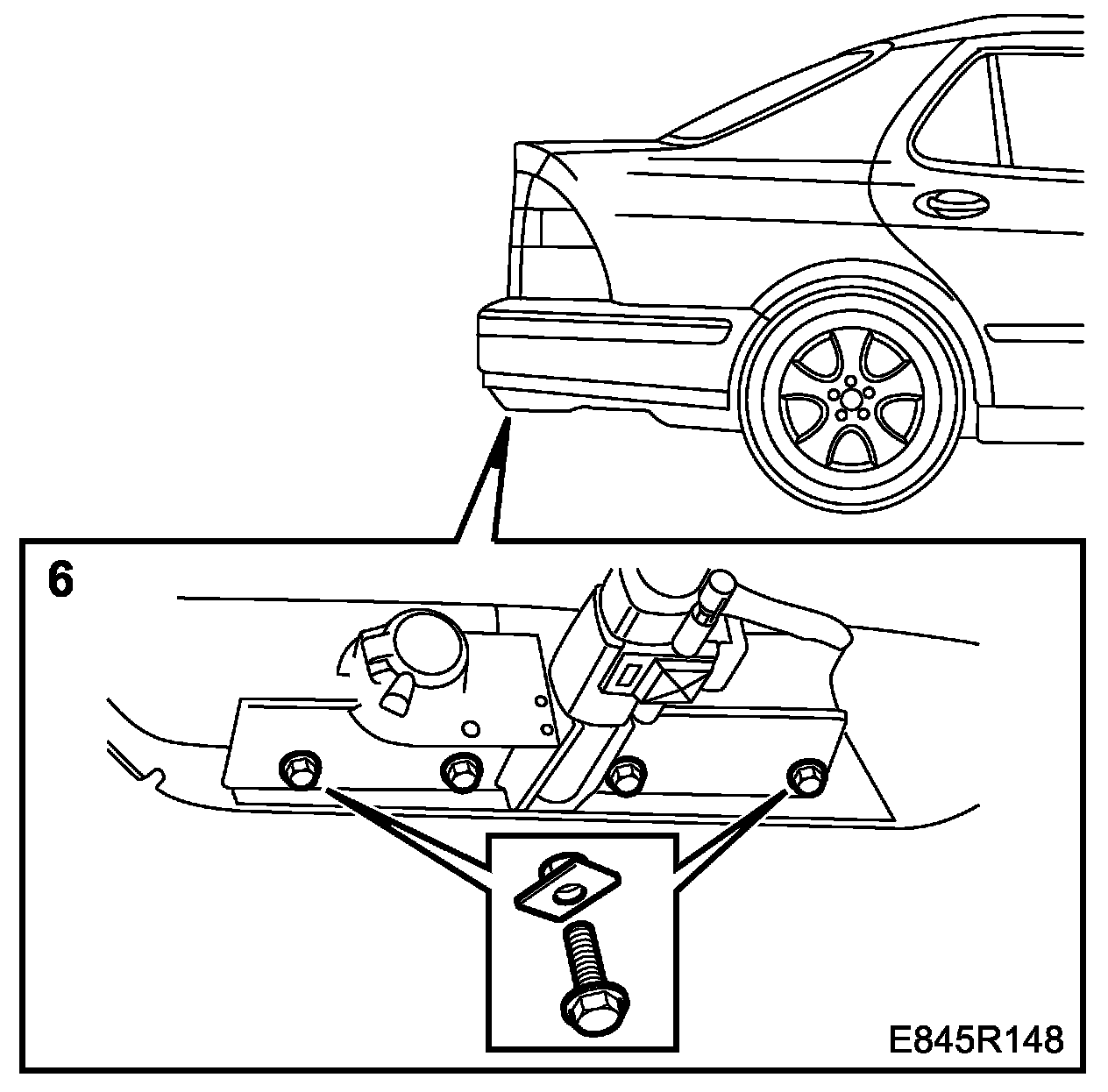 6

E845R148