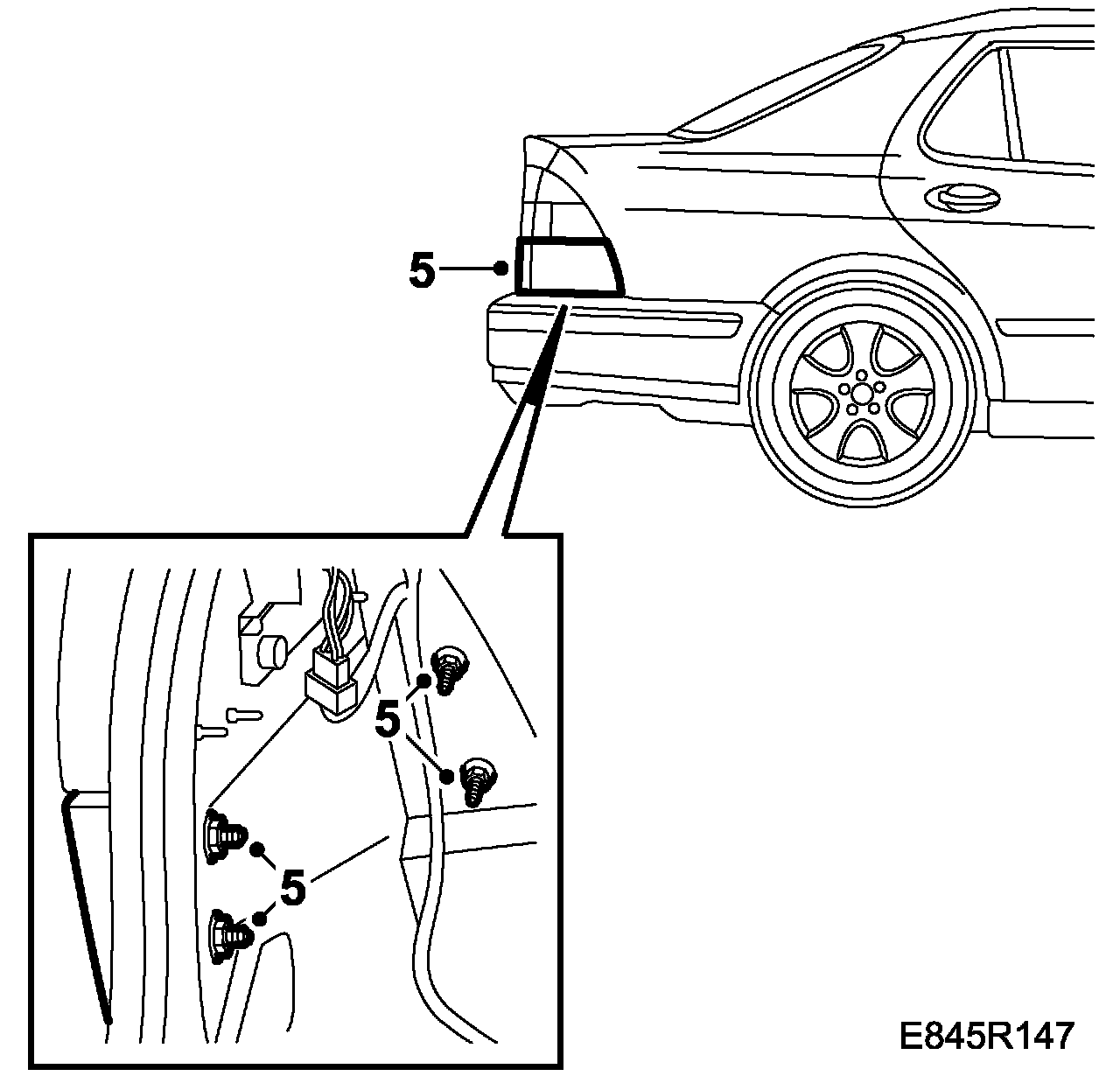 5

5

5

E845R147