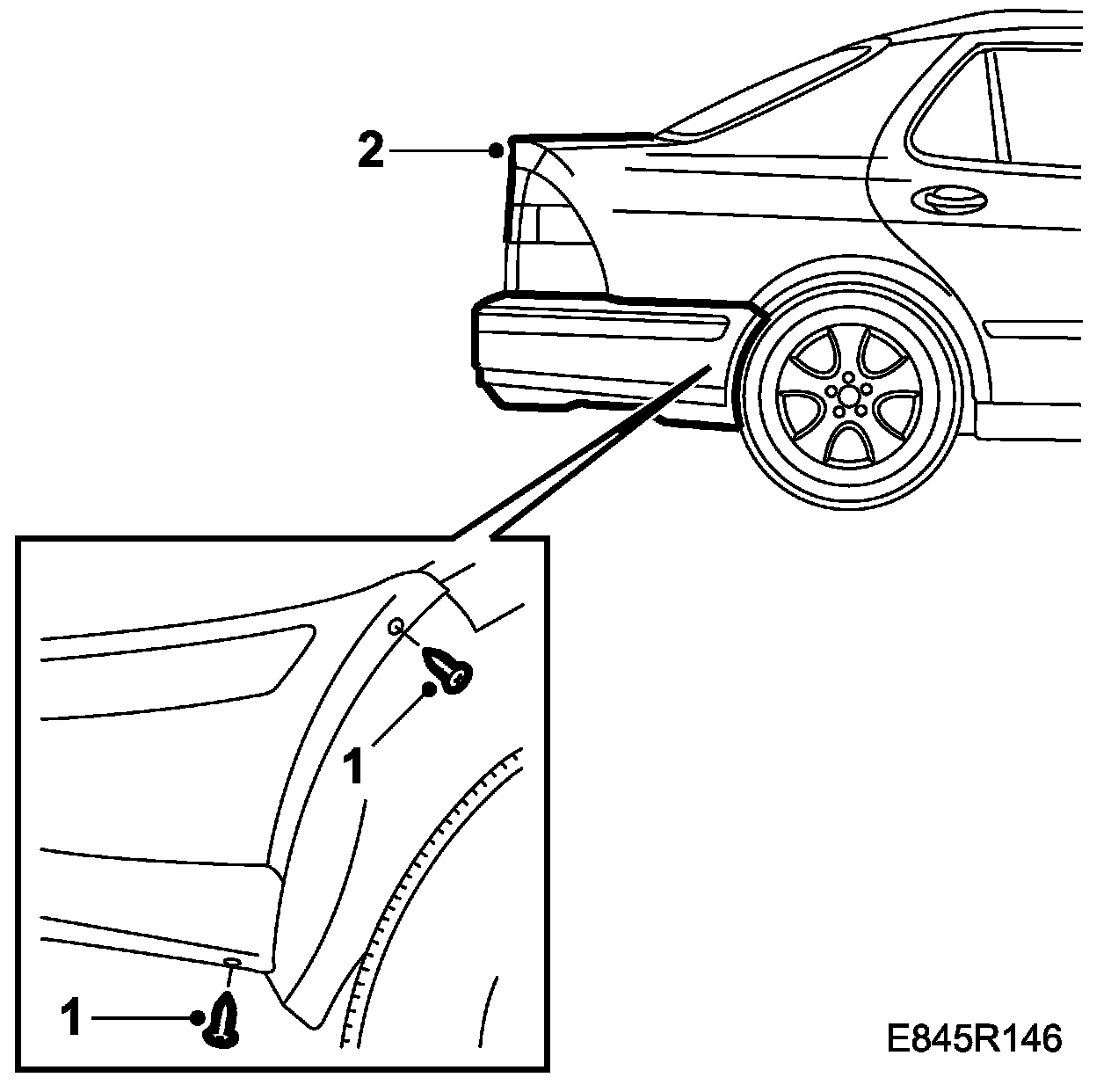 2
1
1
E845R146