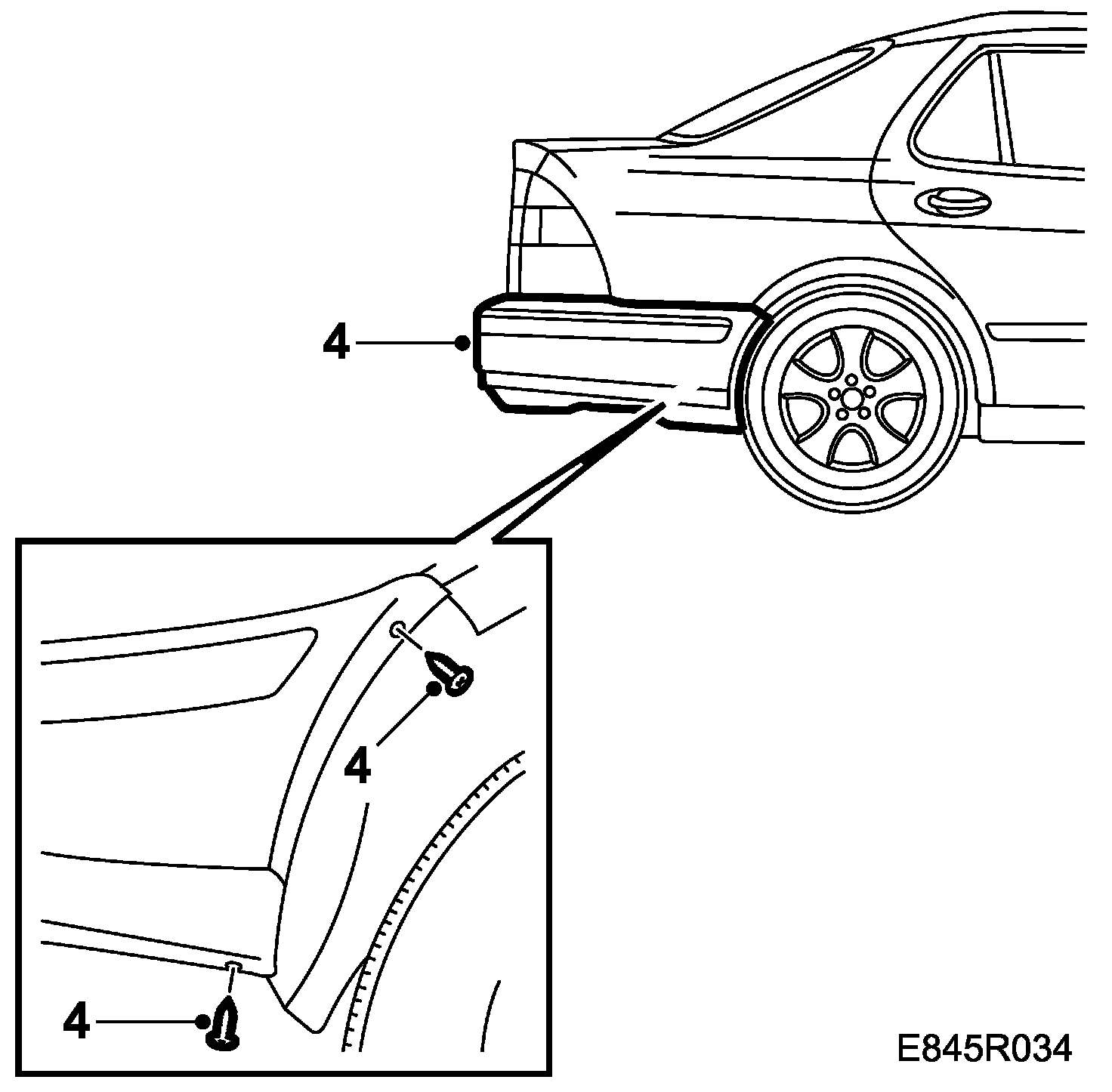 4

4

4

E845R034