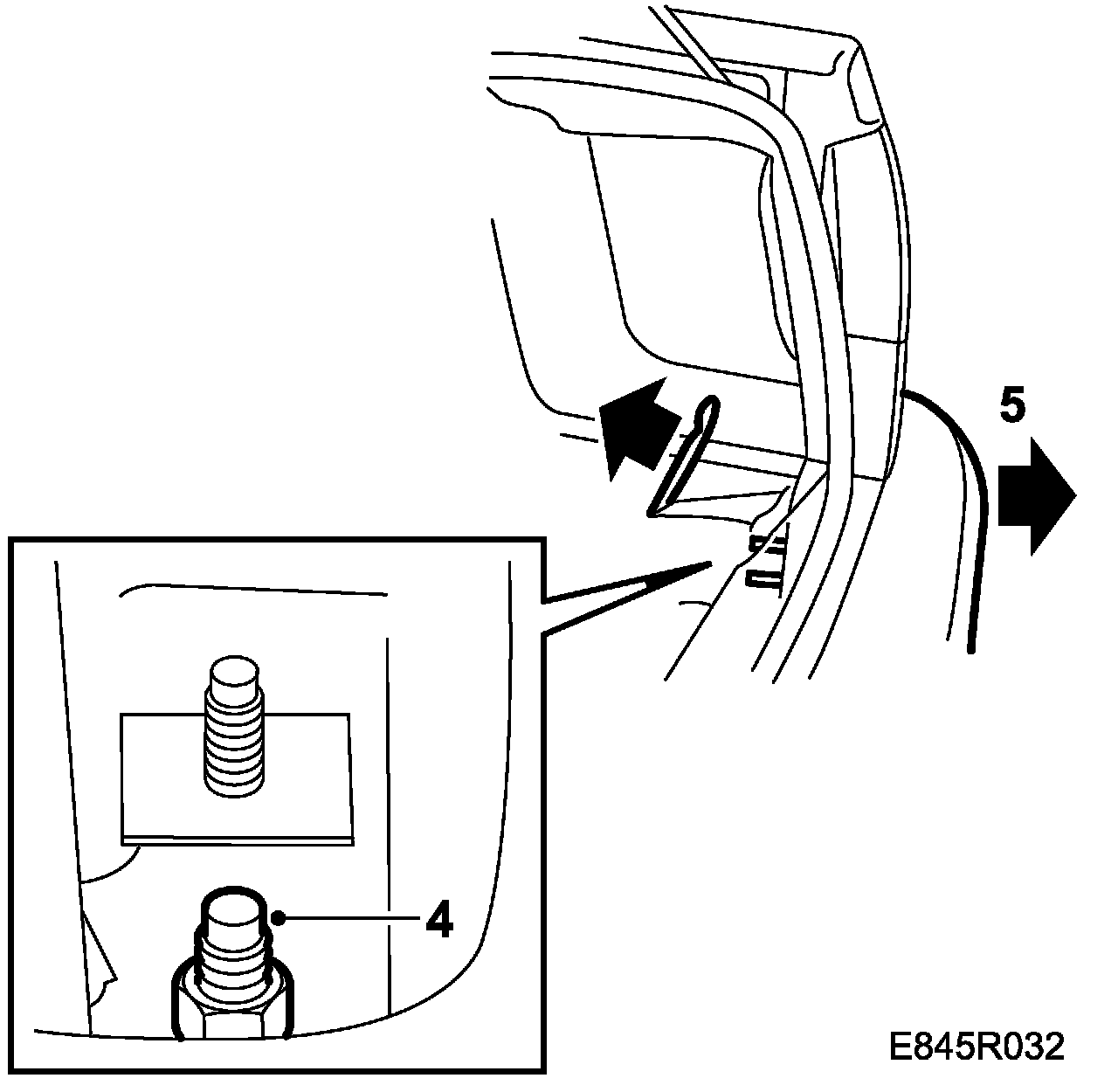 5

4

E845R032