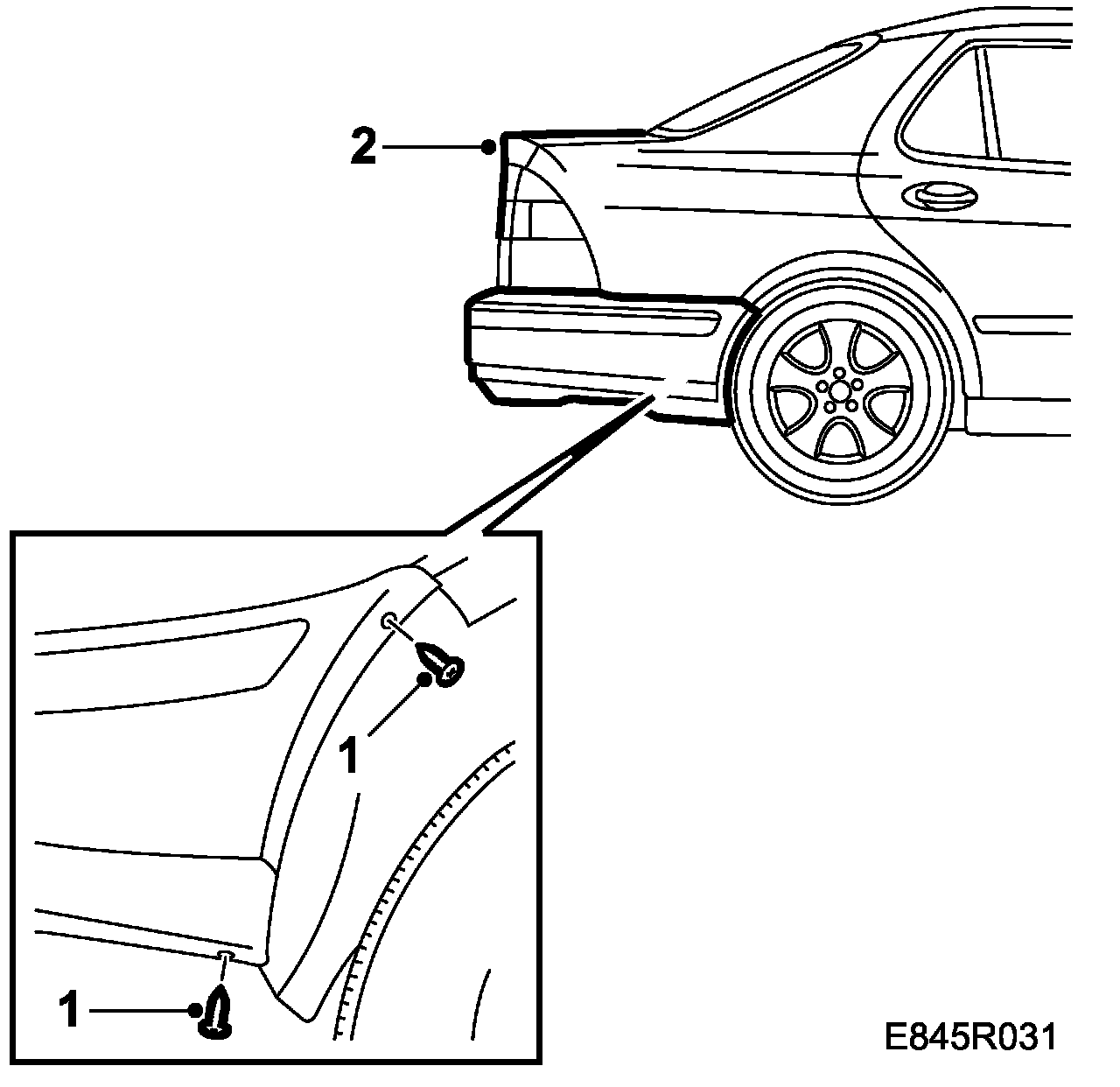 2

1

1

E845R031