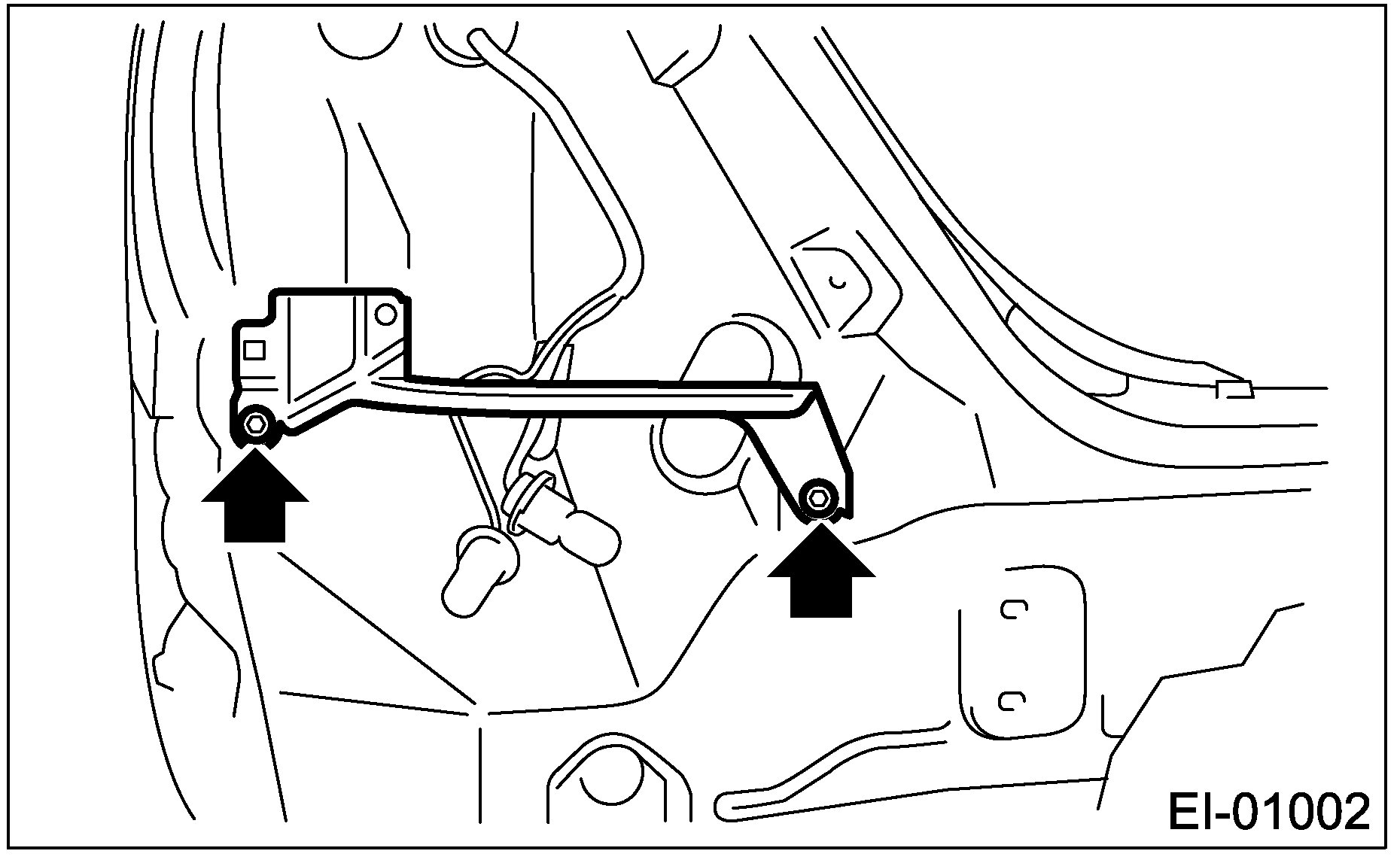 EI-01002