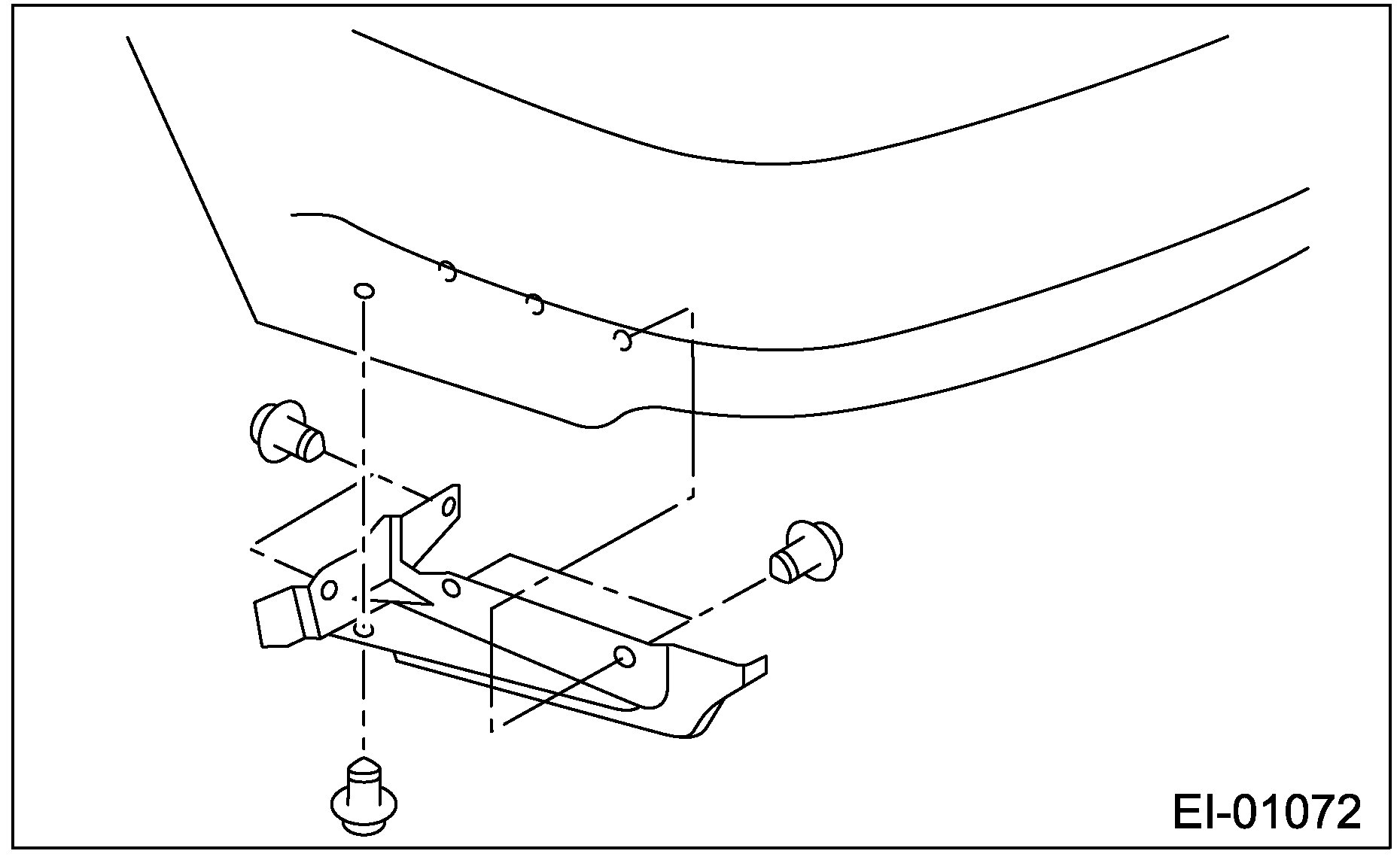 EI-01072