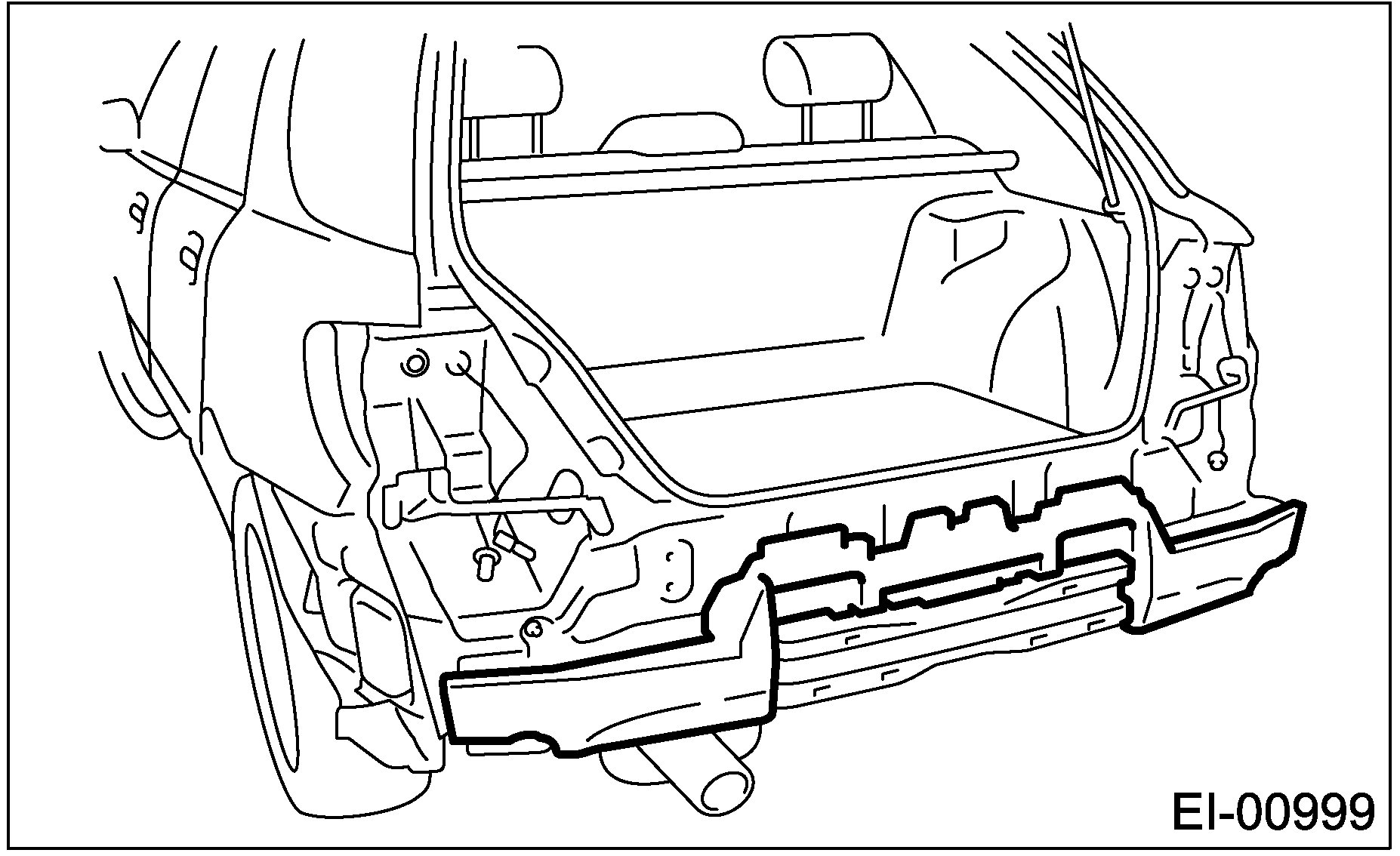 EI-00999